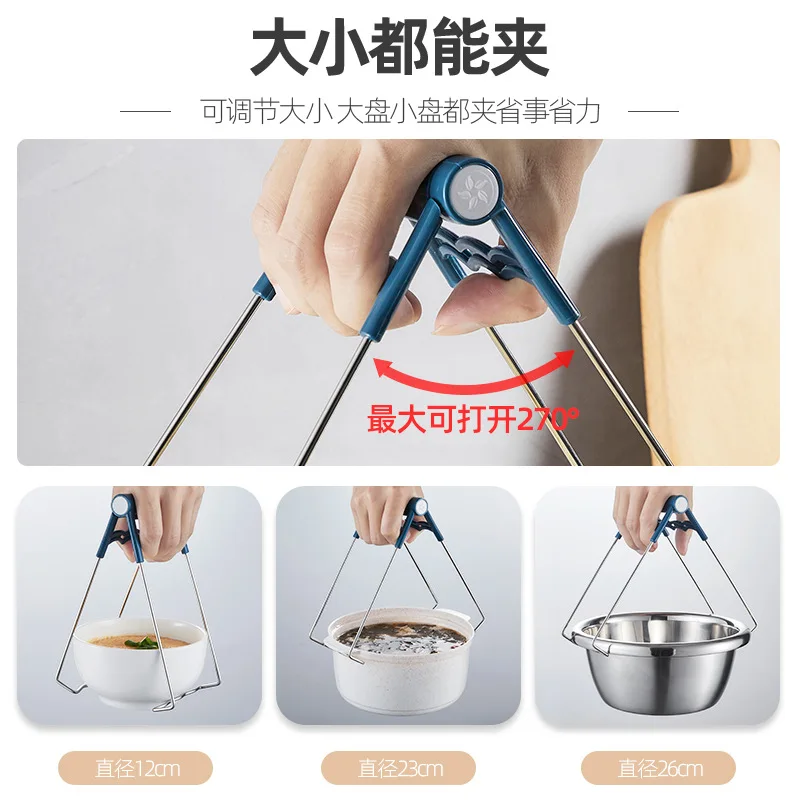 大小都能夹

可调节大小 大盘小盘都夹省事省力

最大可打开270°

直径12cm

直径23cm

直径26cm