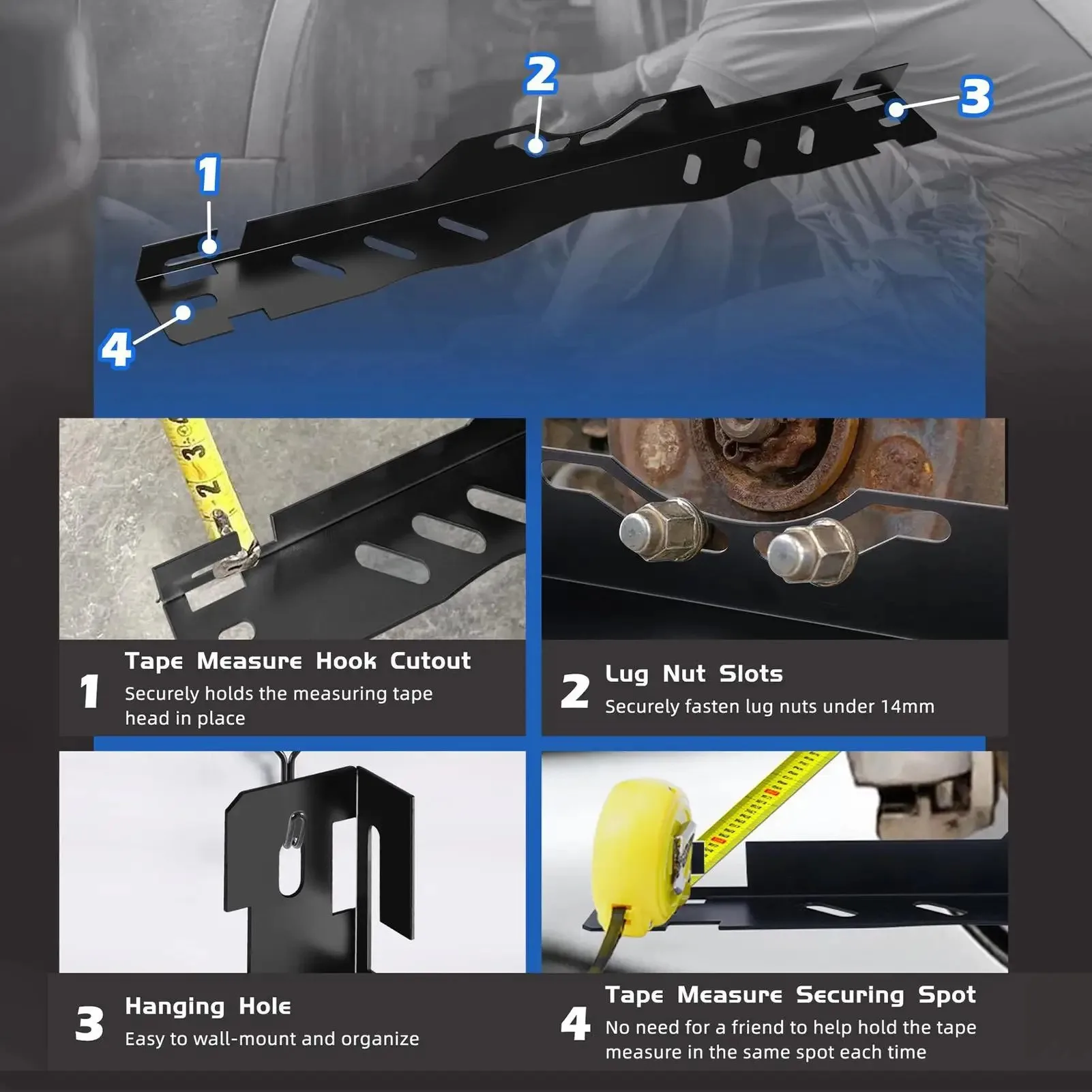 2

3

1

4

1 Tape Measure Hook Cutout
Securely holds the measuring tape head in place

2 Lug Nut Slots
Securely fasten lug nuts under 14mm

3 Hanging Hole
Easy to wall-mount and organize

4 Tape Measure Securing Spot
No need for a friend to help hold the tape measure in the same spot each time