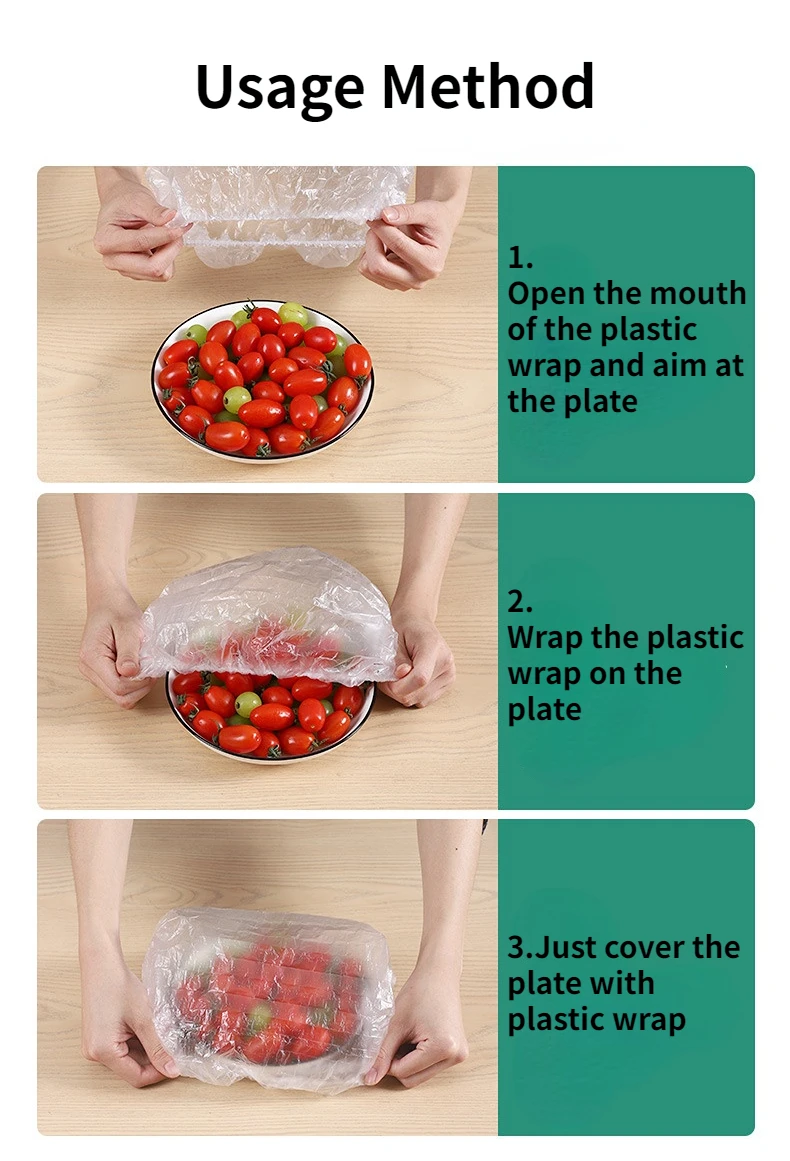 Usage Method

1.
Open the mouth of the plastic wrap and aim at the plate

2.
Wrap the plastic wrap on the plate

3.Just cover the plate with plastic wrap