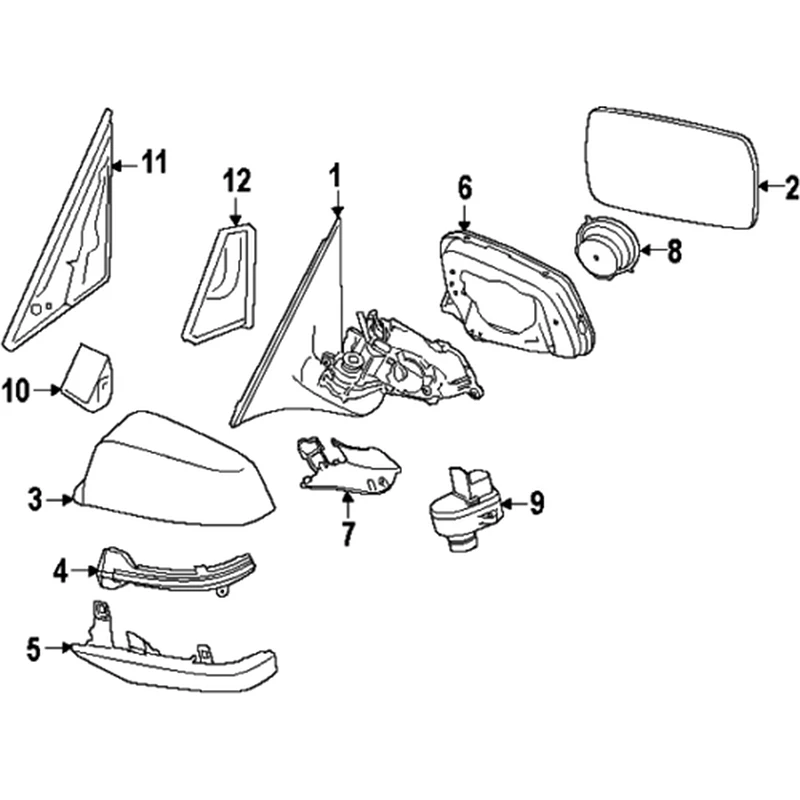 11
12
1
6
2
8
10
3
7
9
4
5