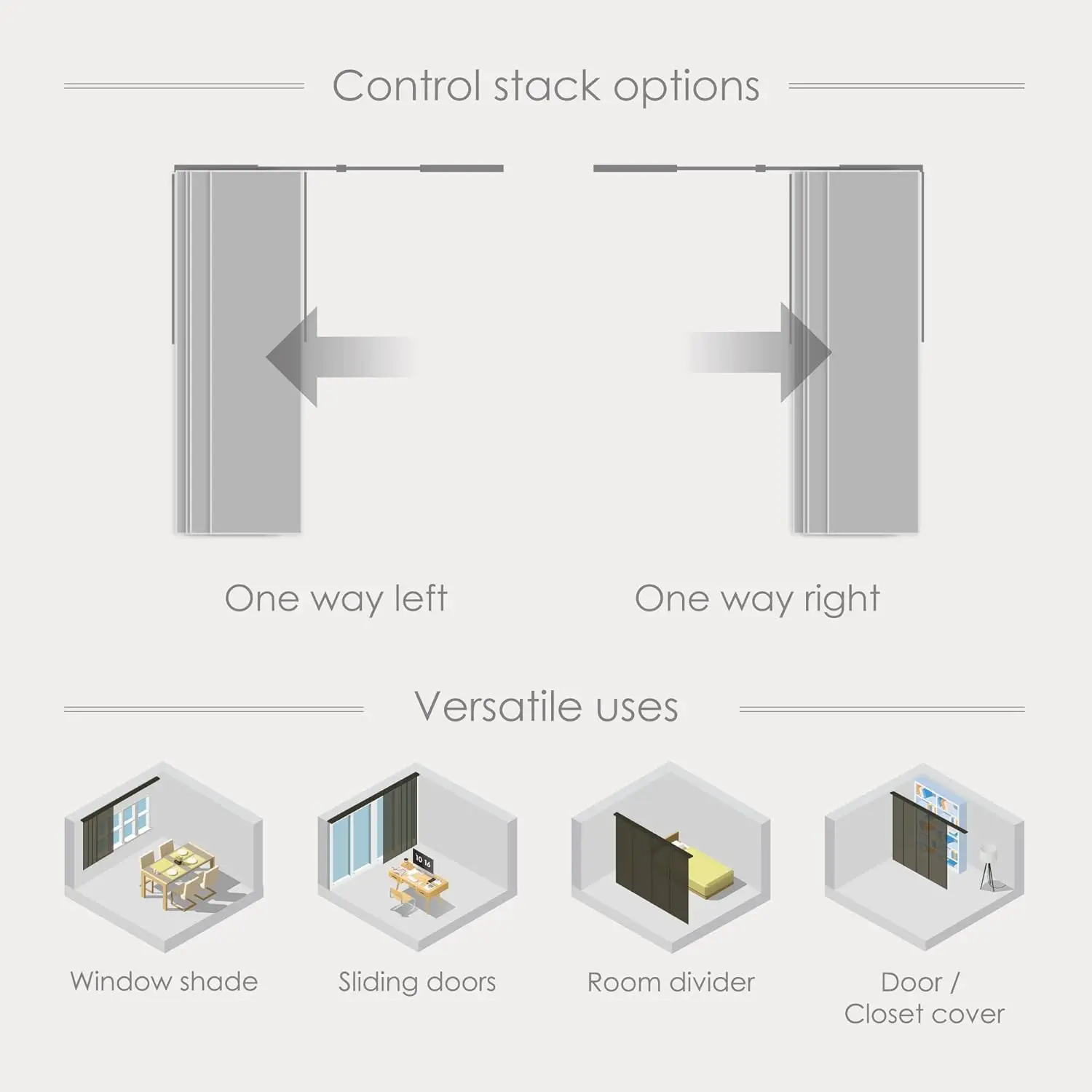 Control stack options

One way left

One way right

Versatile uses

10 16

Window shade

Sliding doors

Room divider

Door / Closet cover