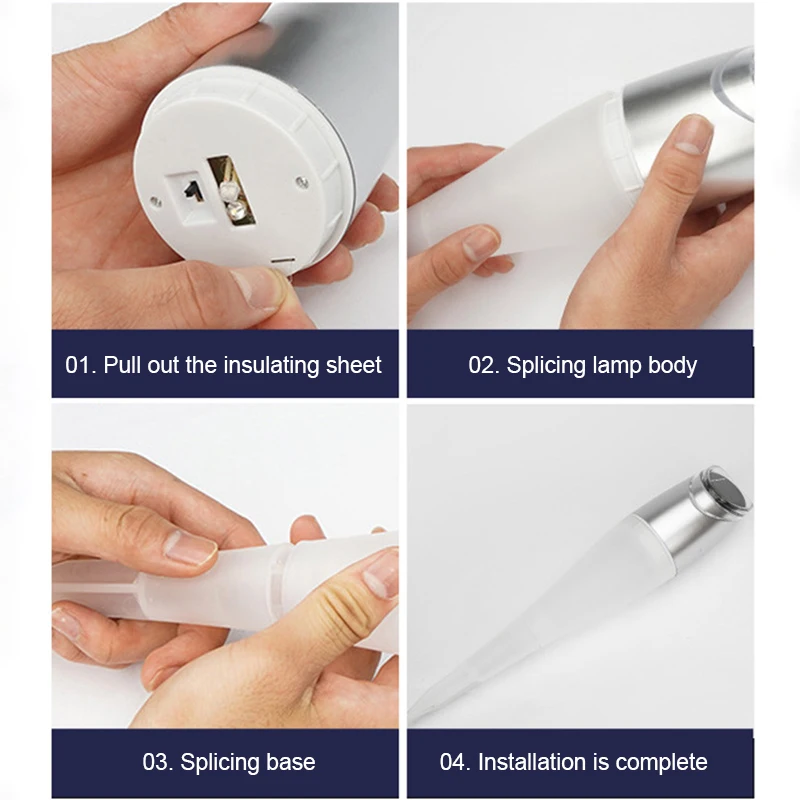 01. Pull out the insulating sheet

02. Splicing lamp body

03. Splicing base

04. Installation is complete