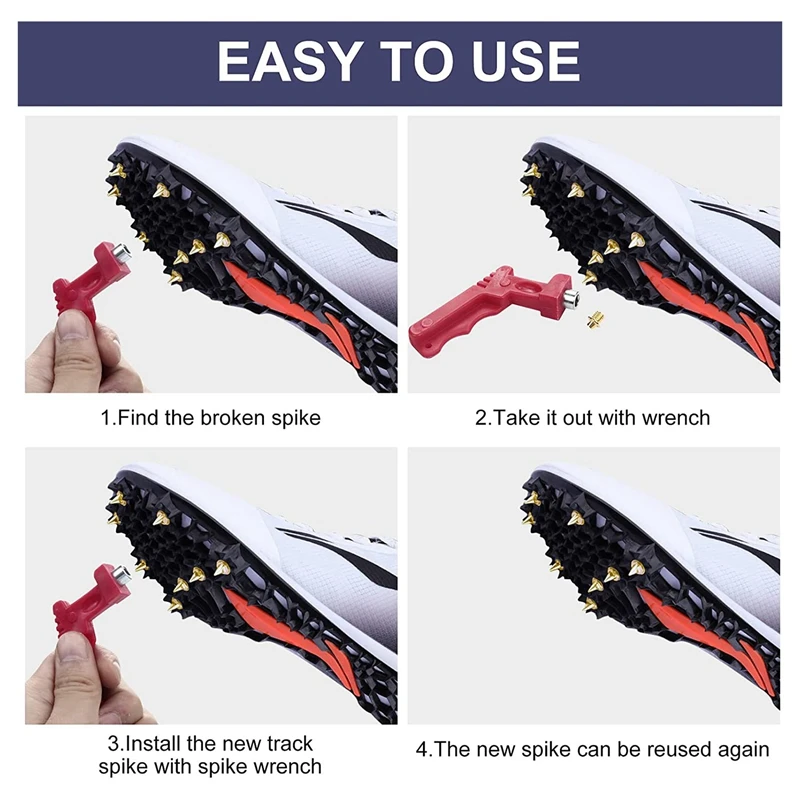 EASY TO USE

1.Find the broken spike

2.Take it out with wrench

3.Install the new track spike with spike wrench

4.The new spike can be reused again