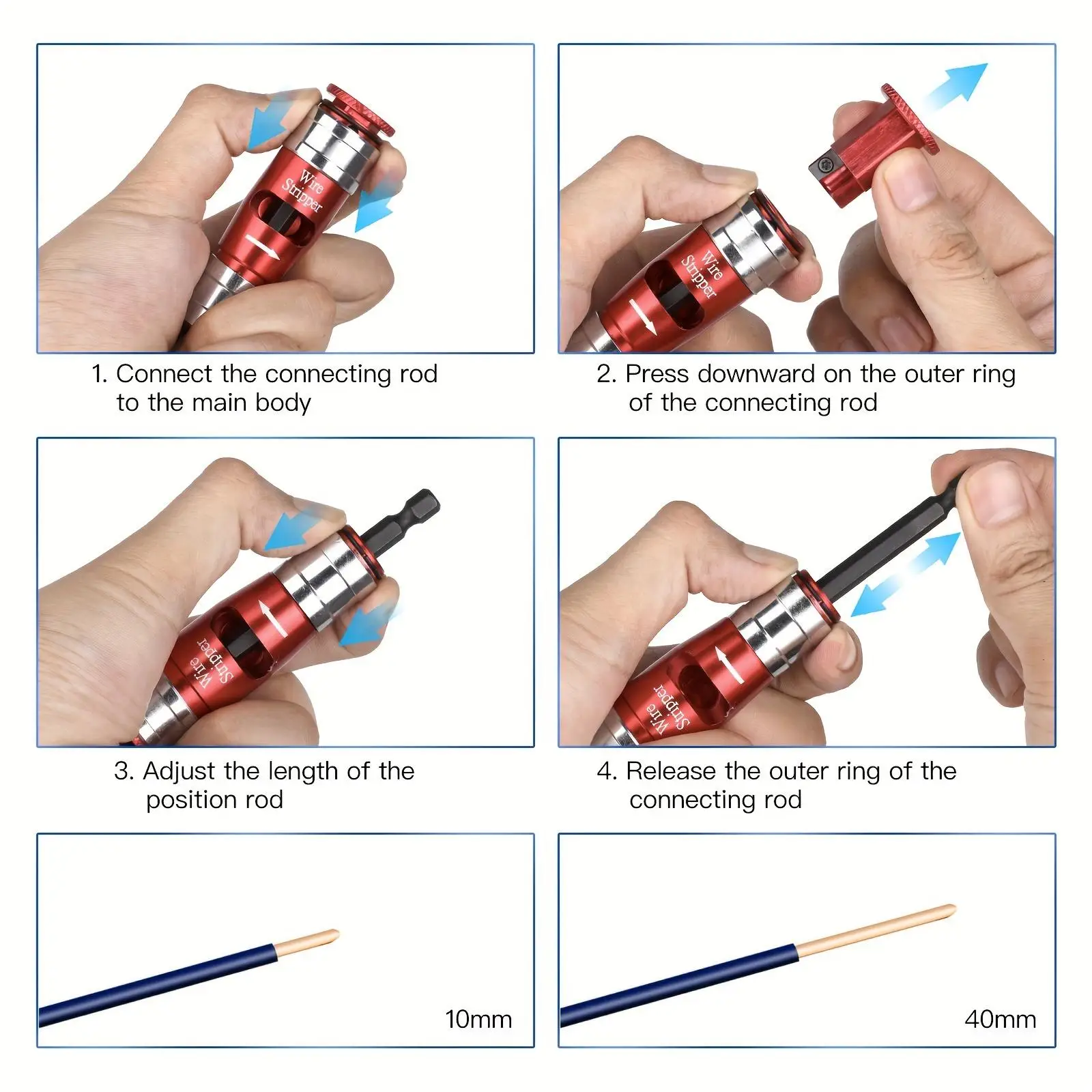 Wire Stripper

1. Connect the connecting rod to the main body

Wire Stripper

2. Press downward on the outer ring of the connecting rod

Wire Stripper

3. Adjust the length of the position rod

Wire Stripper

4. Release the outer ring of the connecting rod

10mm

40mm