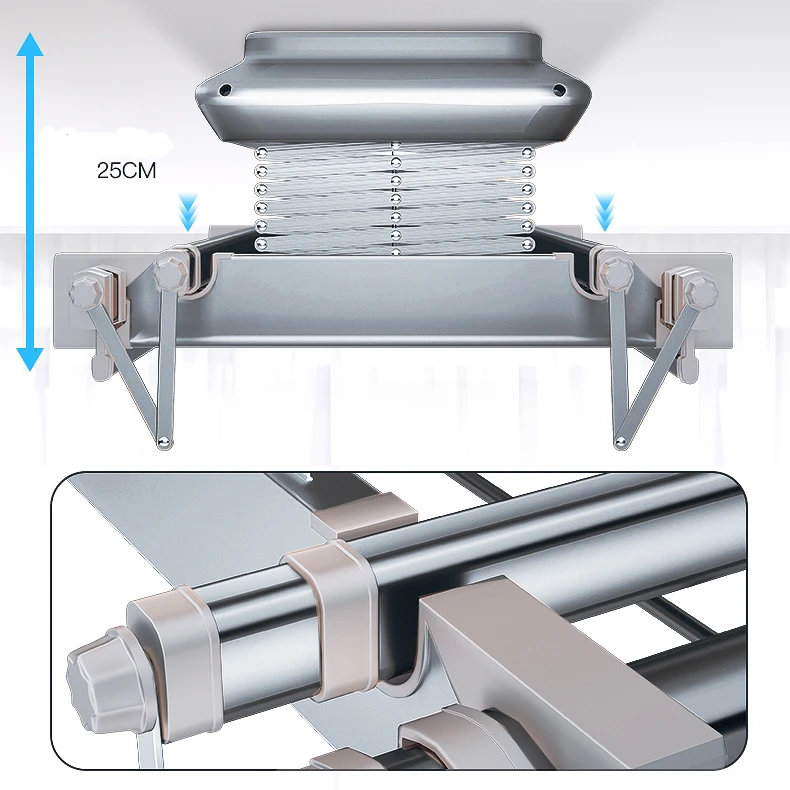 25CM