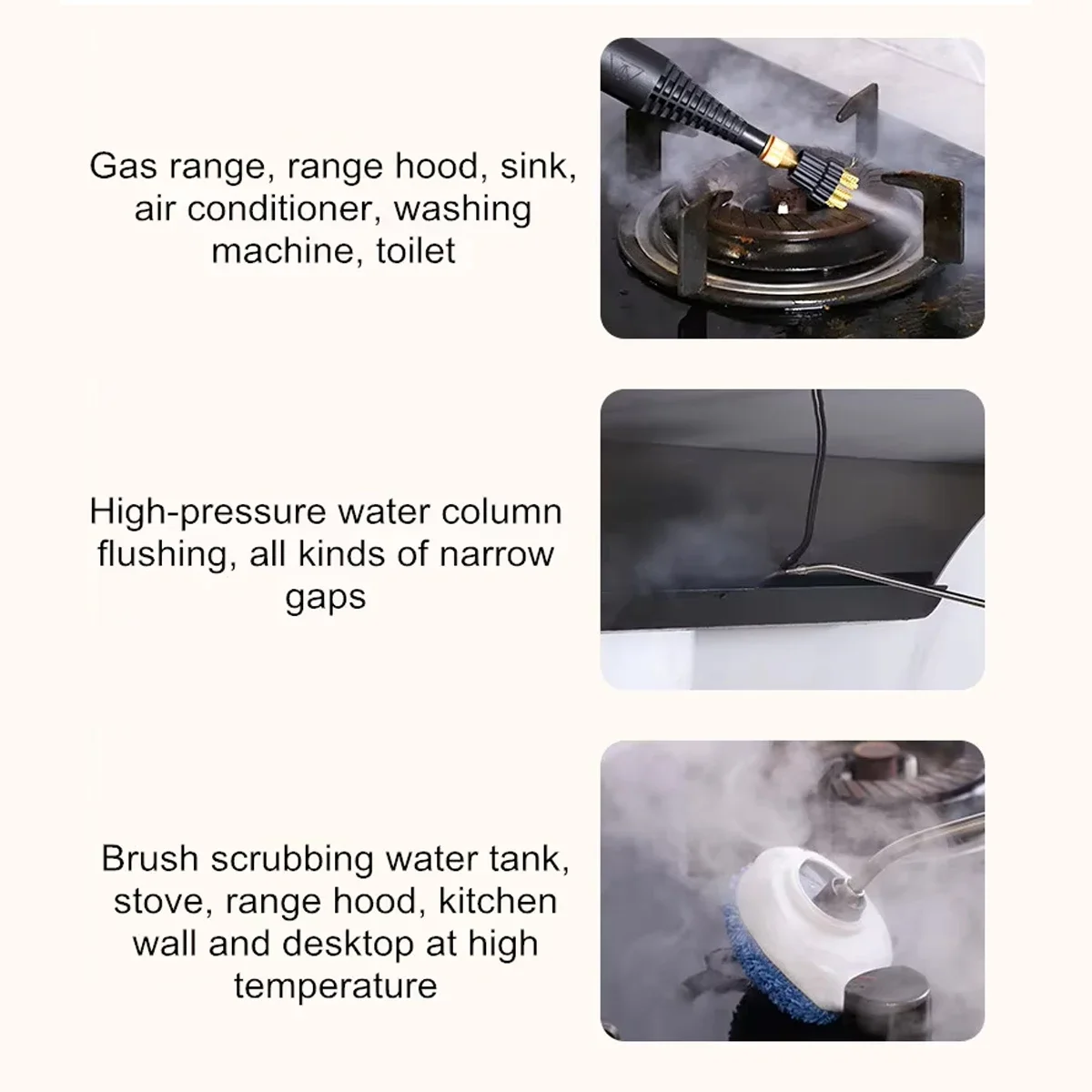 Gas range, range hood, sink, air conditioner, washing machine, toilet

High-pressure water column flushing, all kinds of narrow gaps

Brush scrubbing water tank, stove, range hood, kitchen wall and desktop at high temperature