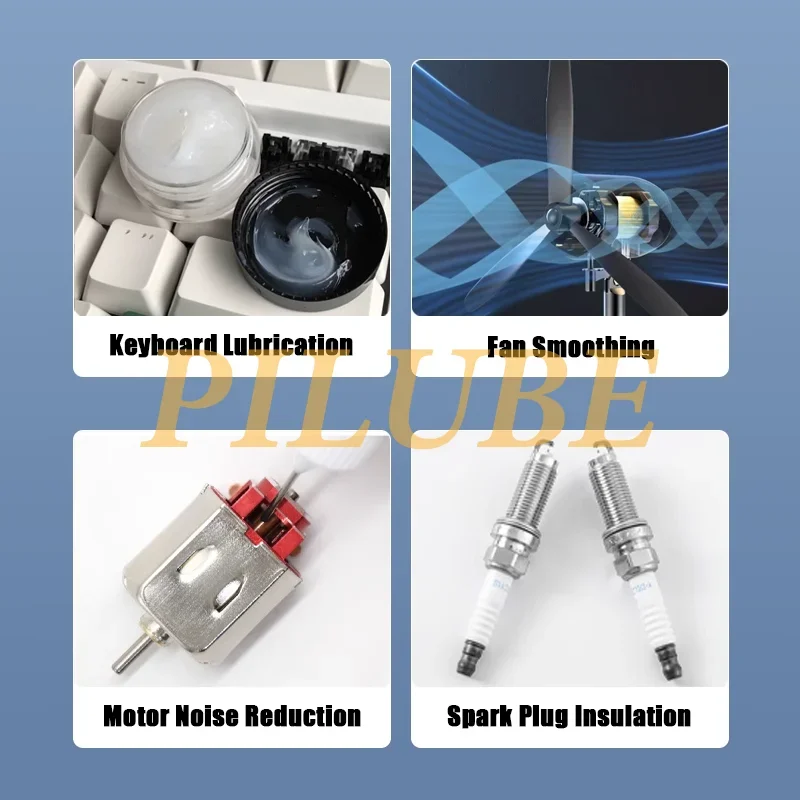 Keyboard Lubrication

Fan Smoothing

PILUBE

Motor Noise Reduction

Spark Plug Insulation