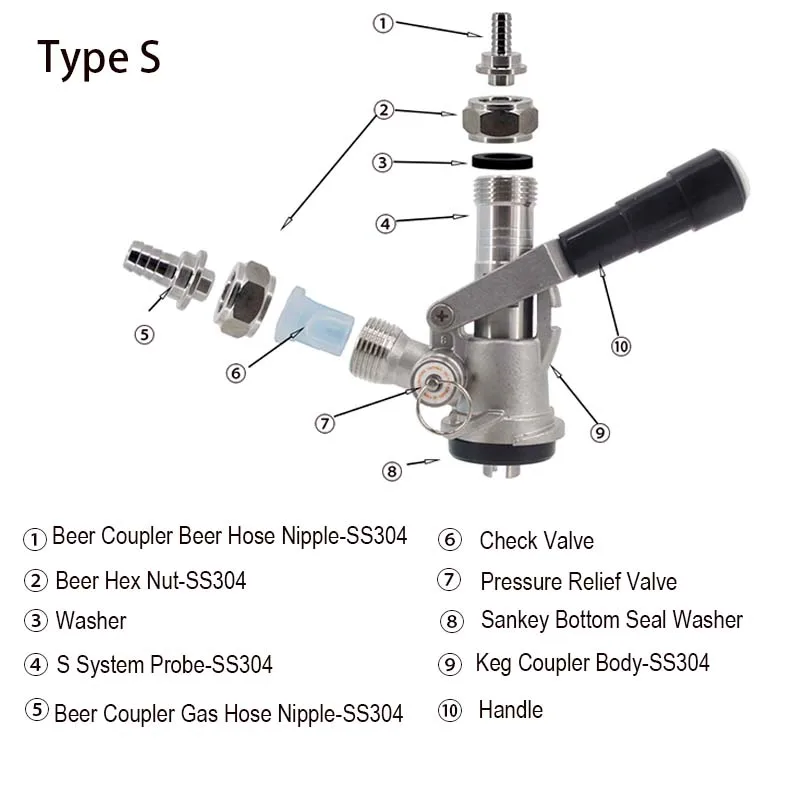 Type S

①
②
③
④
⑤
⑥
⑦
⑧
⑨
⑩

① Beer Coupler Beer Hose Nipple-SS304

② Beer Hex Nut-SS304

③ Washer

④ S System Probe-SS304

⑤ Beer Coupler Gas Hose Nipple-SS304

⑥ Check Valve

⑦ Pressure Relief Valve

⑧ Sankey Bottom Seal Washer

⑨ Keg Coupler Body-SS304

⑩ Handle