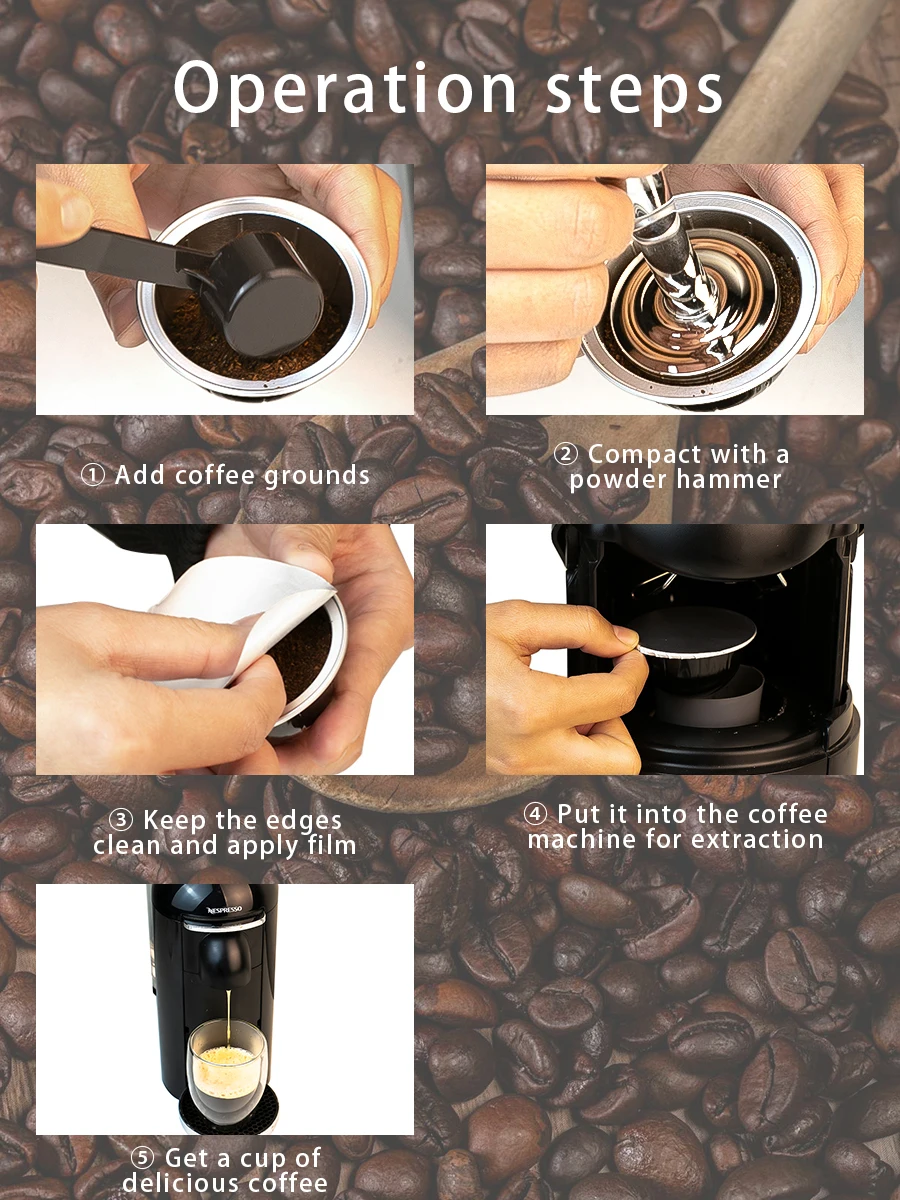 Operation steps

① Add coffee grounds

② Compact with a powder hammer

③ Keep the edges clean and apply film

④ Put it into the coffee machine for extraction

NESPRESSO

⑤ Get a cup of delicious coffee