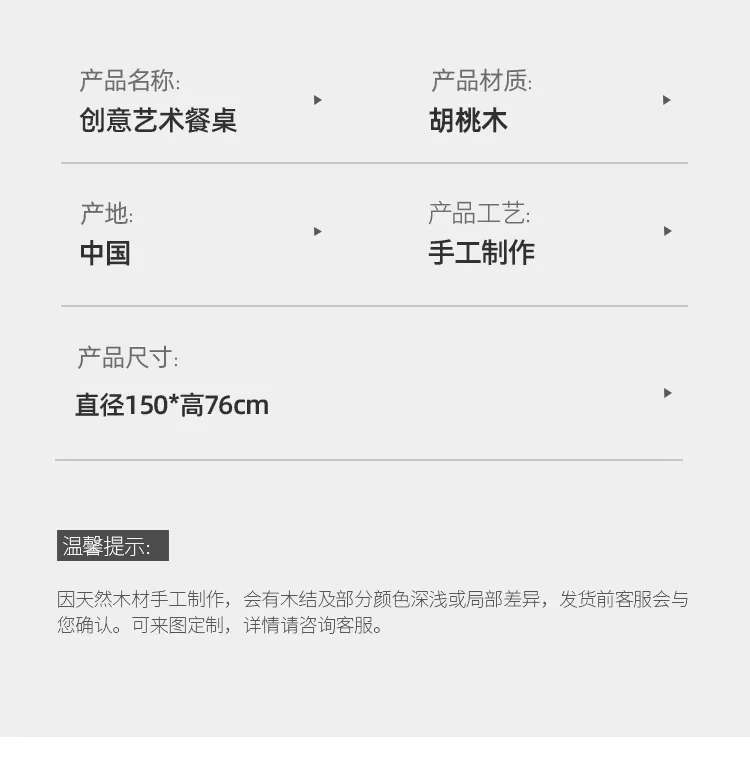 产品名称:
创意艺术餐桌

产品材质:
胡桃木

产地:
中国

产品工艺:
手工制作

产品尺寸:
直径150*高76cm

温馨提示:

因天然木材手工制作，会有木结及部分颜色深浅或局部差异，发货前客服会与您确认。可来图定制，详情请咨询客服。