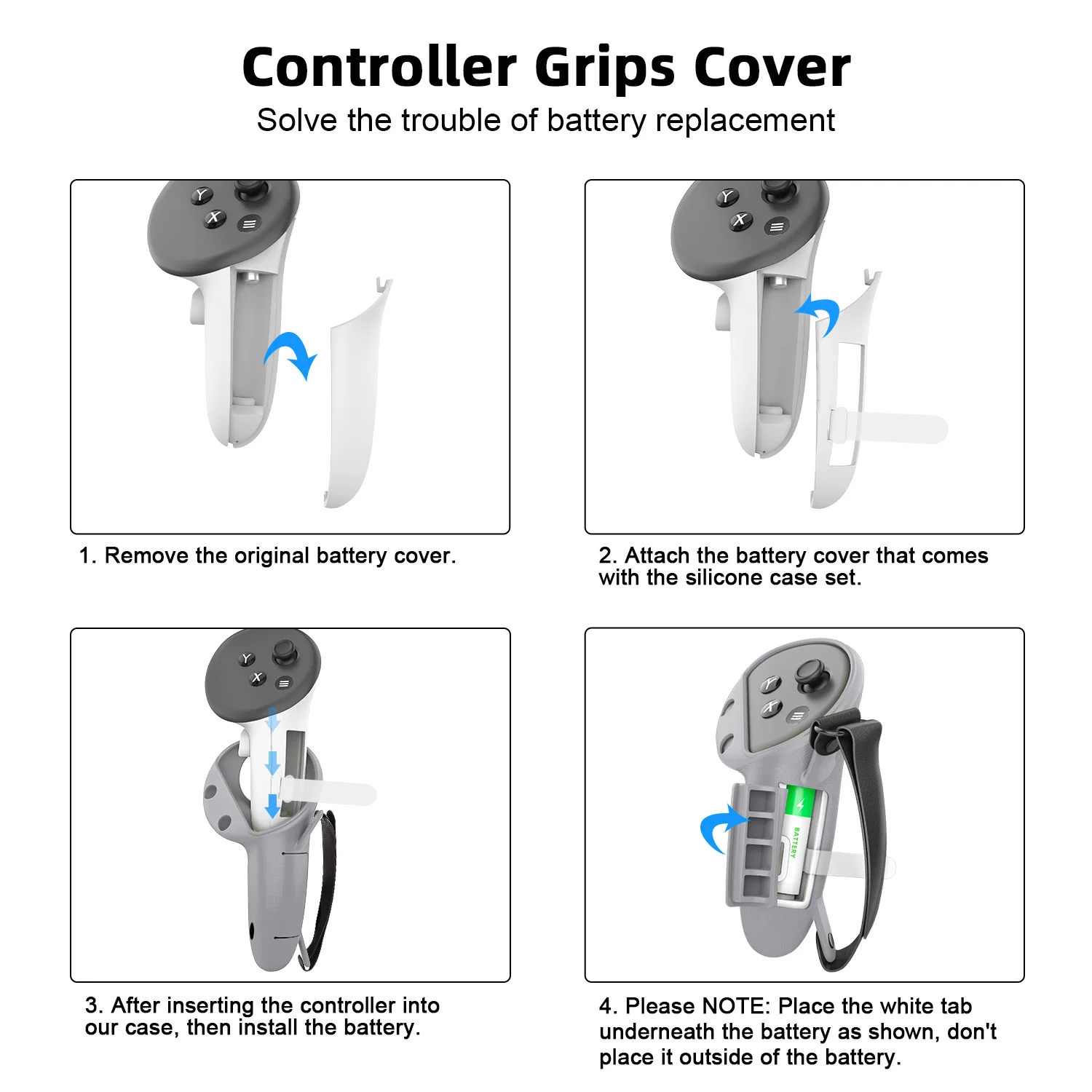 Controller Grips Cover
Solve the trouble of battery replacement

Y
X

1. Remove the original battery cover.

Y
X

2. Attach the battery cover that comes with the silicone case set.

Y
X

3. After inserting the controller into our case, then install the battery.

Y
X
BATTERY

4. Please NOTE: Place the white tab underneath the battery as shown, don't place it outside of the battery.