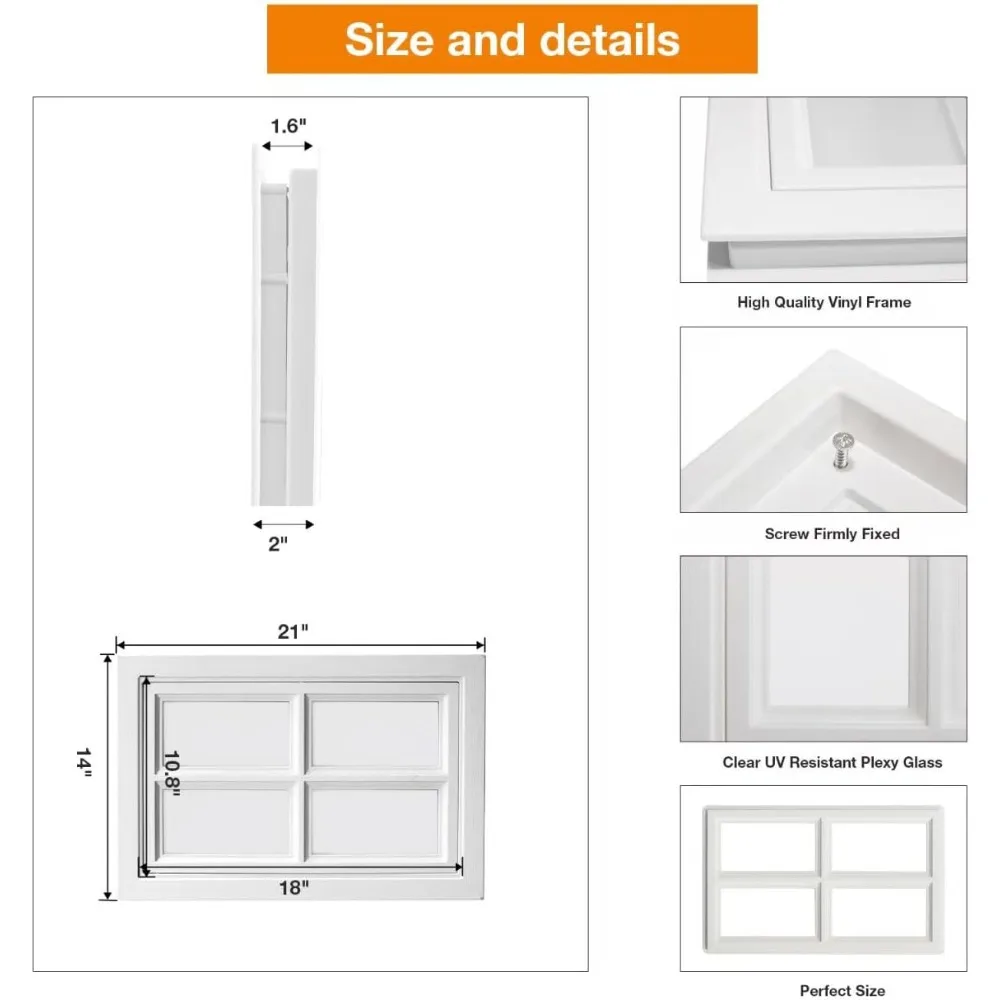 Size and details

1.6"

2"

21"

14"

10.8"

18"

High Quality Vinyl Frame

Screw Firmly Fixed

Clear UV Resistant Plexy Glass

Perfect Size