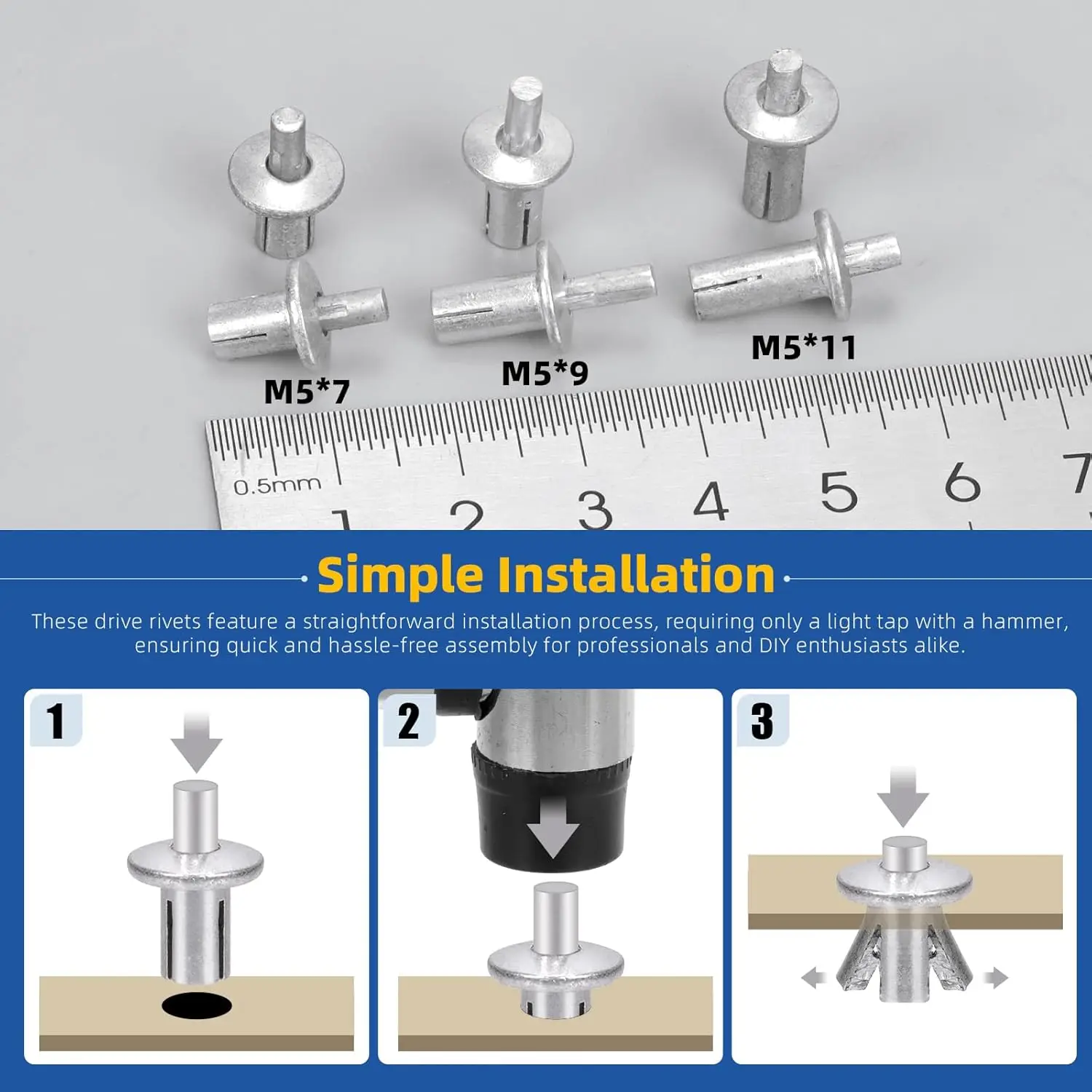 M5*7
M5*9
M5*11
0.5mm
1 2 3 4 5 6 7

Simple Installation

These drive rivets feature a straightforward installation process, requiring only a light tap with a hammer, ensuring quick and hassle-free assembly for professionals and DIY enthusiasts alike.

1

2

3