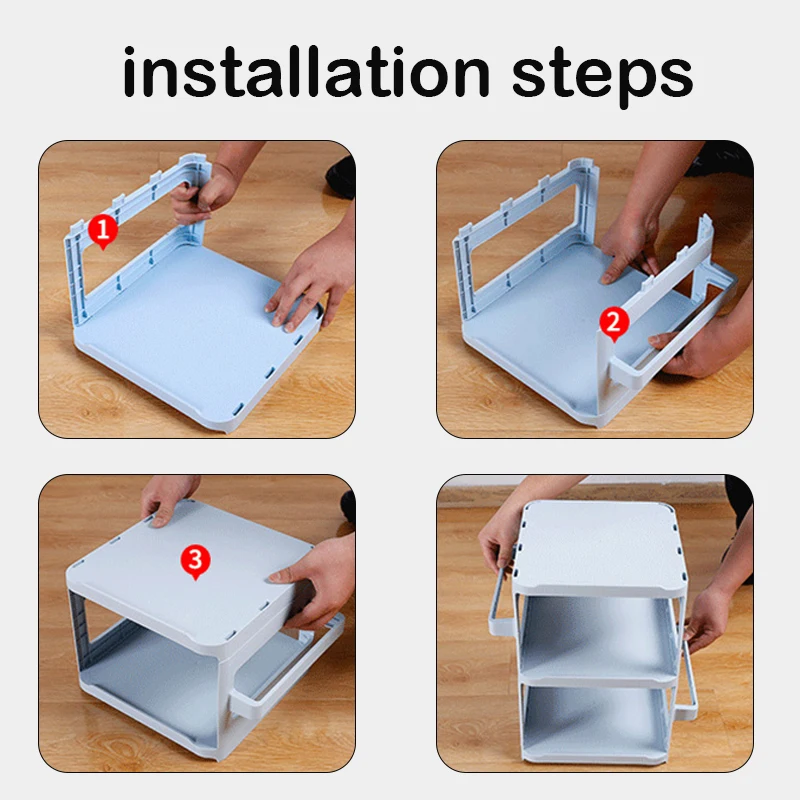 installation steps

1

2

3