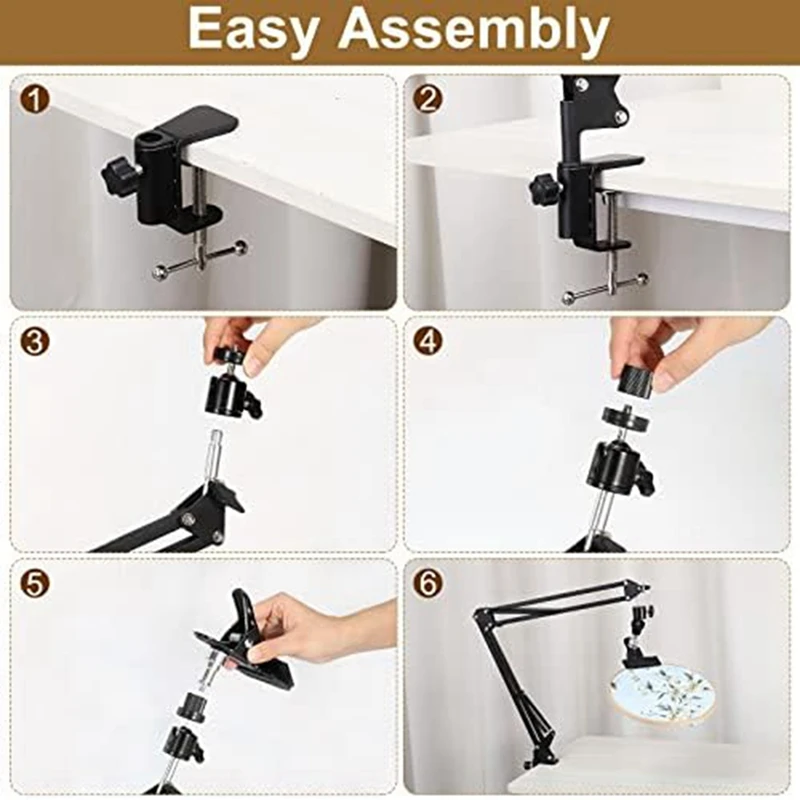 Easy Assembly

1

2

3

4

5

6