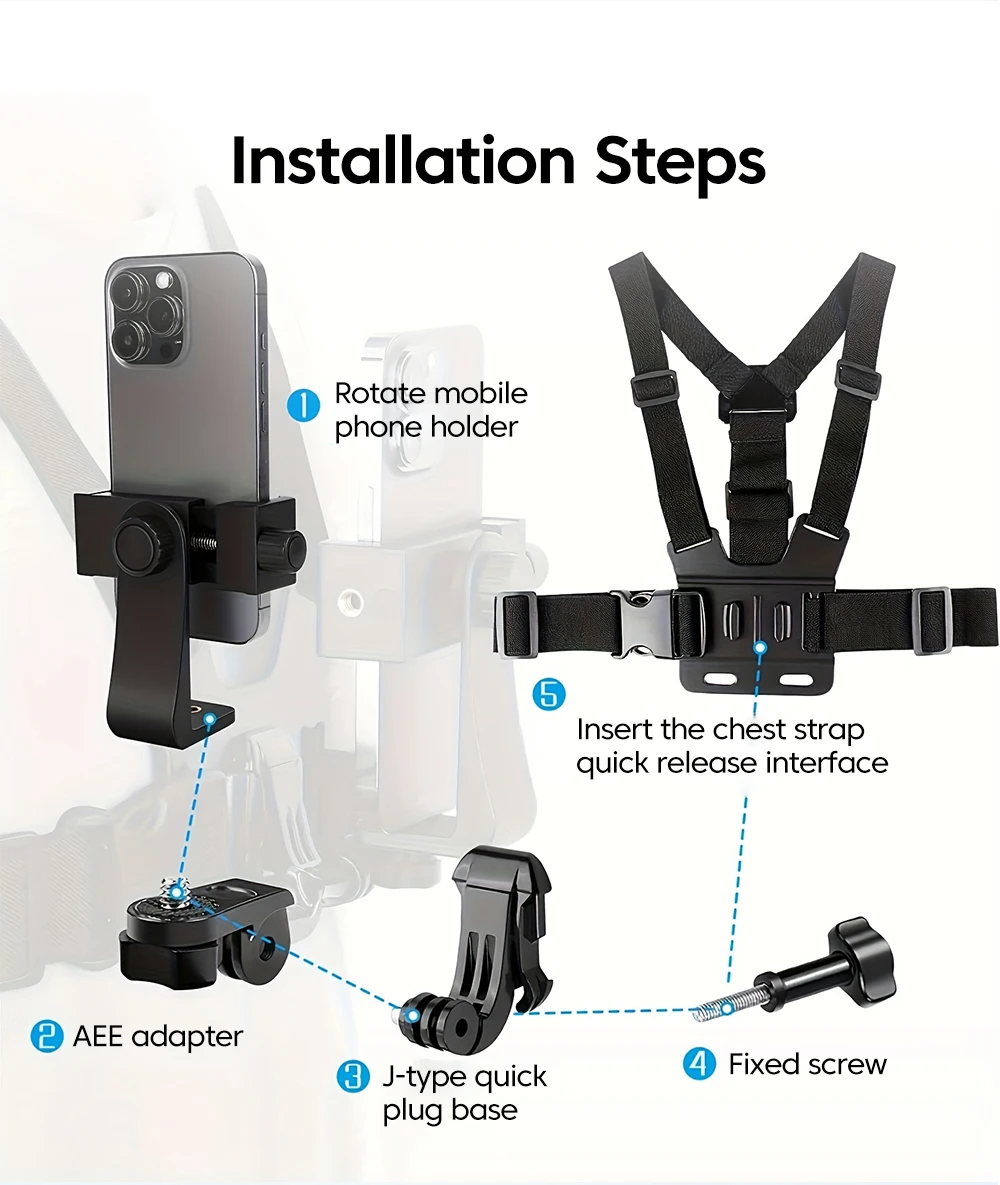 Installation Steps

1 Rotate mobile phone holder

5 Insert the chest strap quick release interface

2 AEE adapter

3 J-type quick plug base

4 Fixed screw