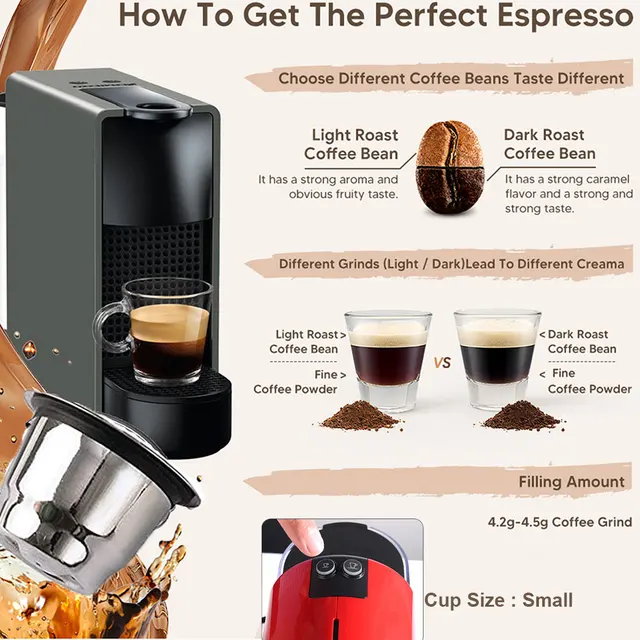 How To Get The Perfect Espresso

Choose Different Coffee Beans Taste Different

Light Roast Coffee Bean

It has a strong aroma and obvious fruity taste.

Dark Roast Coffee Bean

It has a strong caramel flavor and a strong and strong taste.

Different Grinds (Light / Dark)Lead To Different Creama

Light Roast > Coffee Bean

Fine > Coffee Powder

VS

< Dark Roast Coffee Bean

< Fine Coffee Powder

Filling Amount

4.2g-4.5g Coffee Grind

Cup Size : Small