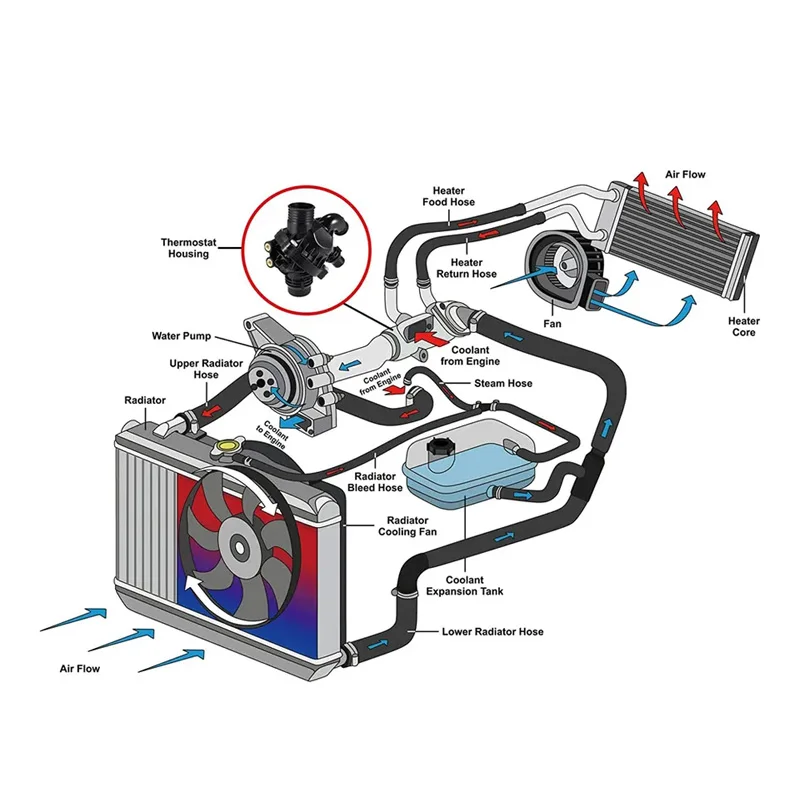 Air Flow

Heater Food Hose

Thermostat Housing

Heater Return Hose

Fan

Heater Core

Water Pump

Coolant from Engine

Upper Radiator Hose

Coolant from Engine

Steam Hose

Radiator

Coolant to Engine

Radiator Bleed Hose

Radiator Cooling Fan

Coolant Expansion Tank

Lower Radiator Hose

Air Flow