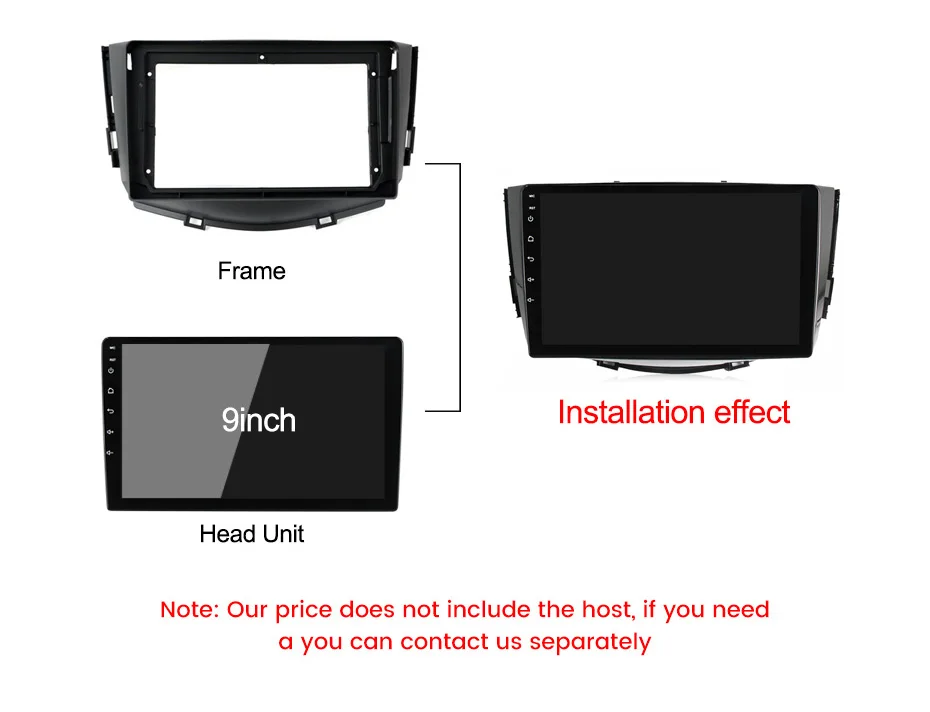 Frame

9inch

Head Unit

Installation effect

Note: Our price does not include the host, if you need a you can contact us separately