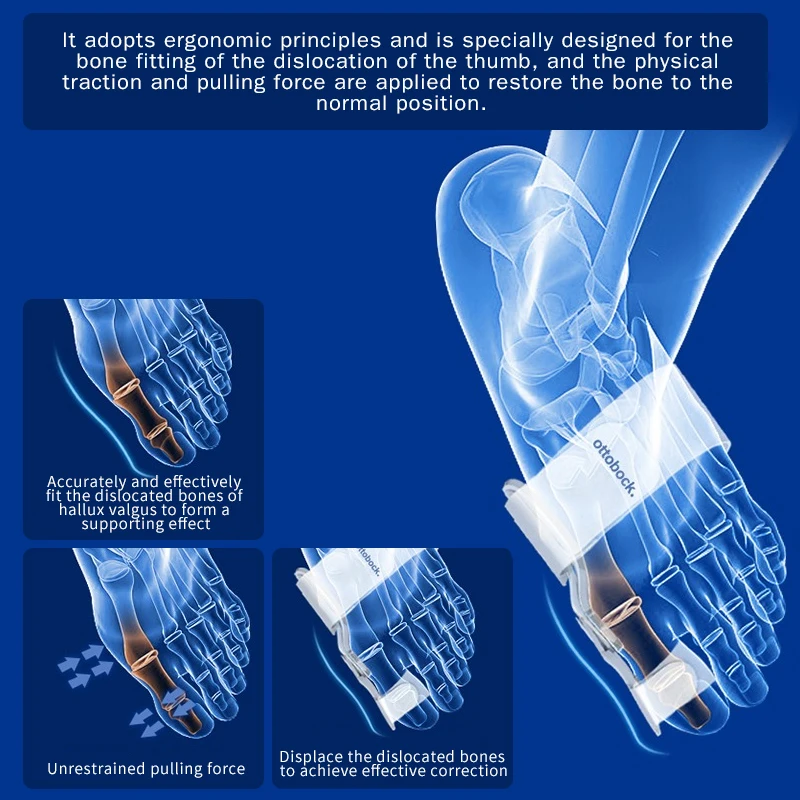 It adopts ergonomic principles and is specially designed for the bone fitting of the dislocation of the thumb, and the physical traction and pulling force are applied to restore the bone to the normal position.

ottobock.

Accurately and effectively fit the dislocated bones of hallux valgus to form a supporting effect

Unrestrained pulling force

ottobock.

Displace the dislocated bones to achieve effective correction