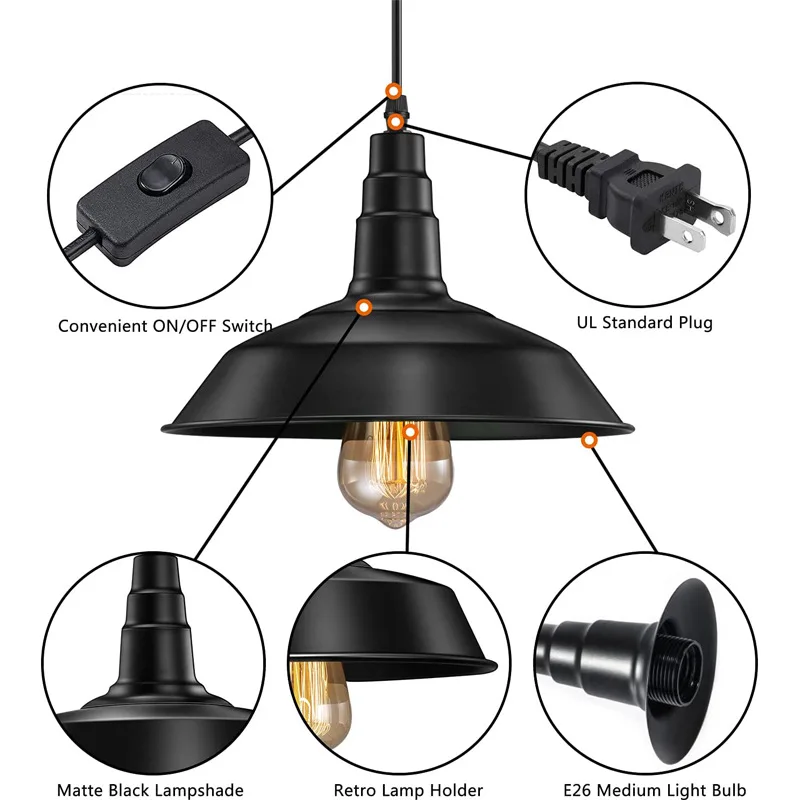 Convenient ON/OFF Switch

UL Standard Plug

Matte Black Lampshade

Retro Lamp Holder

E26 Medium Light Bulb