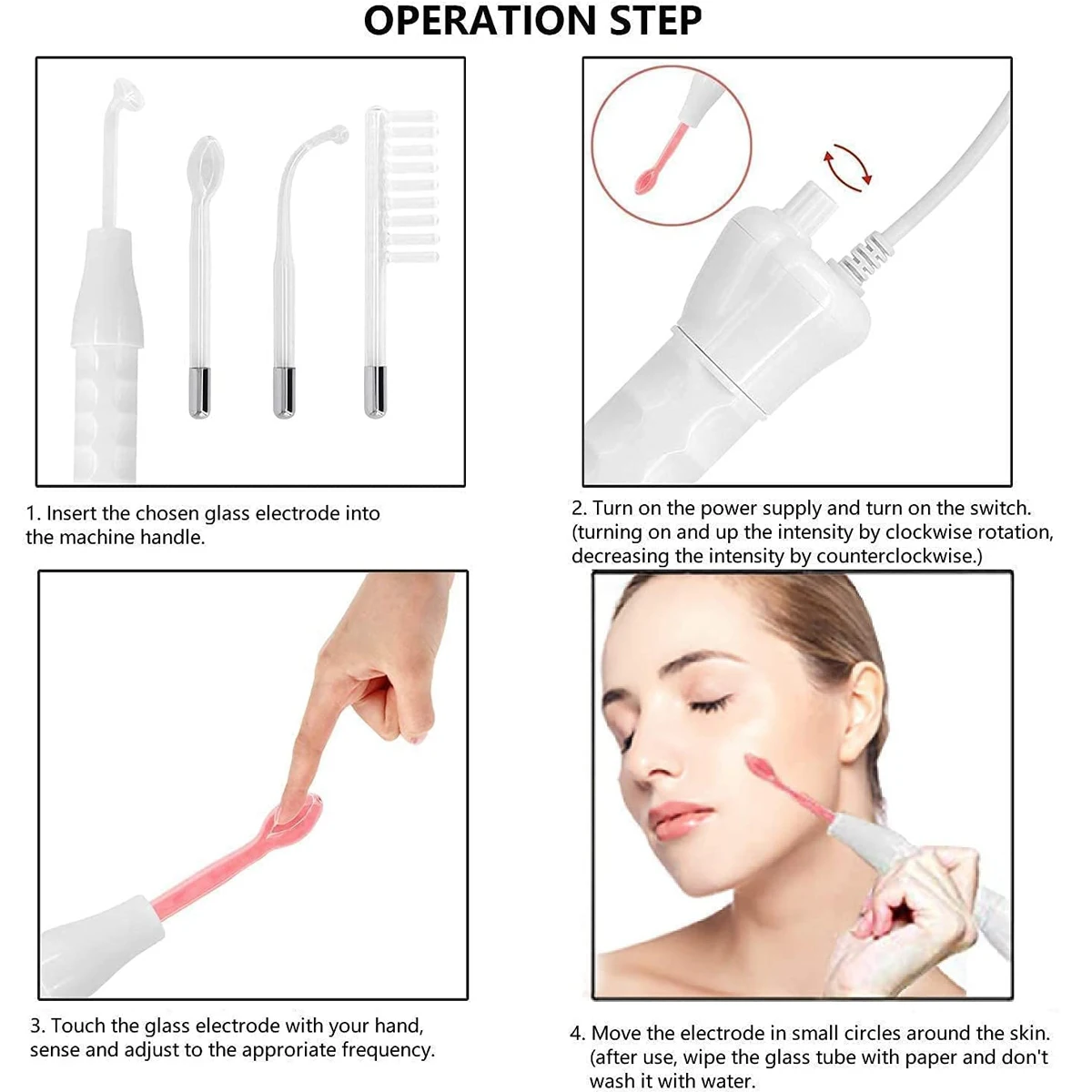 OPERATION STEP

1. Insert the chosen glass electrode into the machine handle.

2. Turn on the power supply and turn on the switch. (turning on and up the intensity by clockwise rotation, decreasing the intensity by counterclockwise.)

3. Touch the glass electrode with your hand, sense and adjust to the approriate frequency.

4. Move the electrode in small circles around the skin. (after use, wipe the glass tube with paper and don't wash it with water.