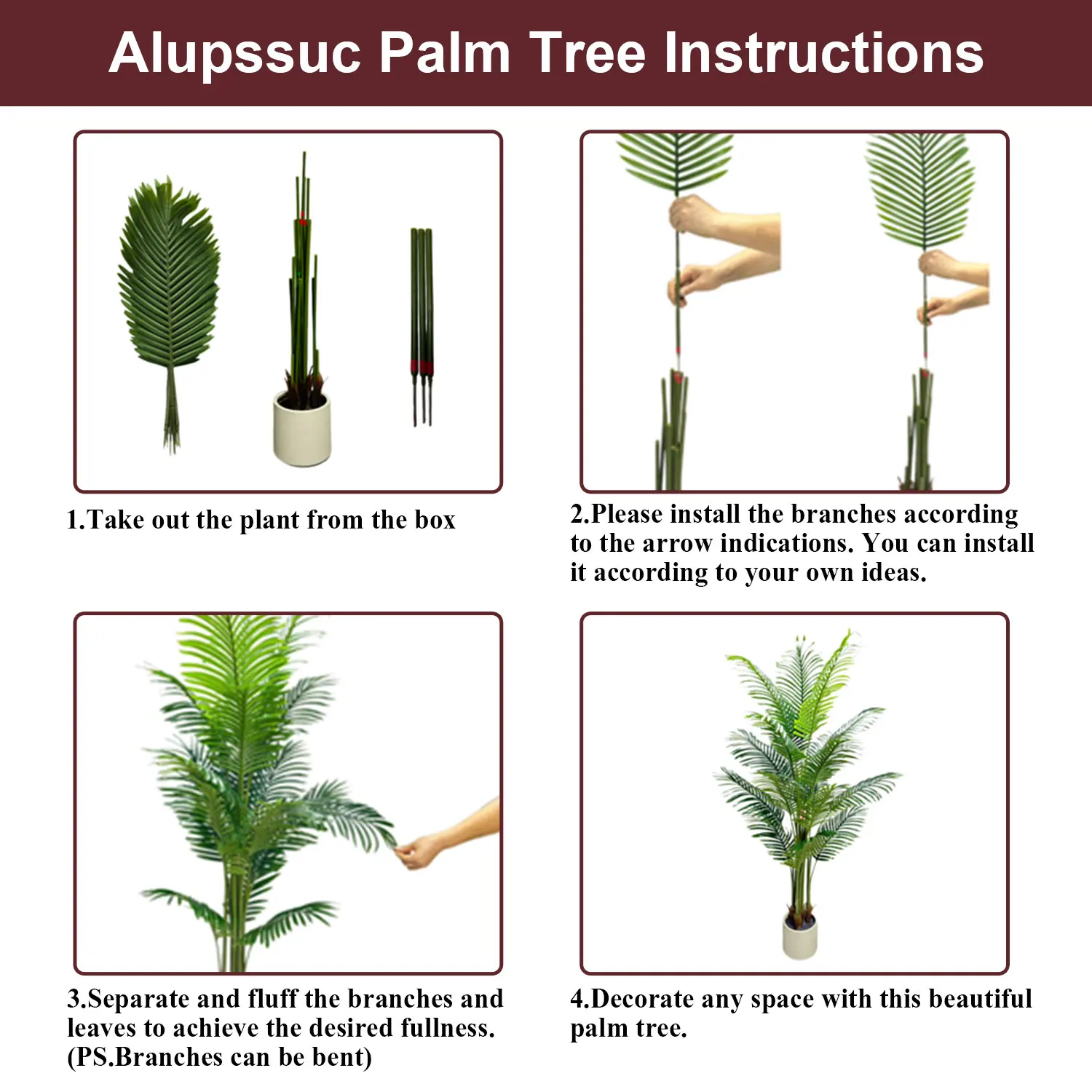 Alupssuc Palm Tree Instructions

1.Take out the plant from the box

2.Please install the branches according to the arrow indications. You can install it according to your own ideas.

3.Separate and fluff the branches and leaves to achieve the desired fullness. (PS.Branches can be bent)

4.Decorate any space with this beautiful palm tree.