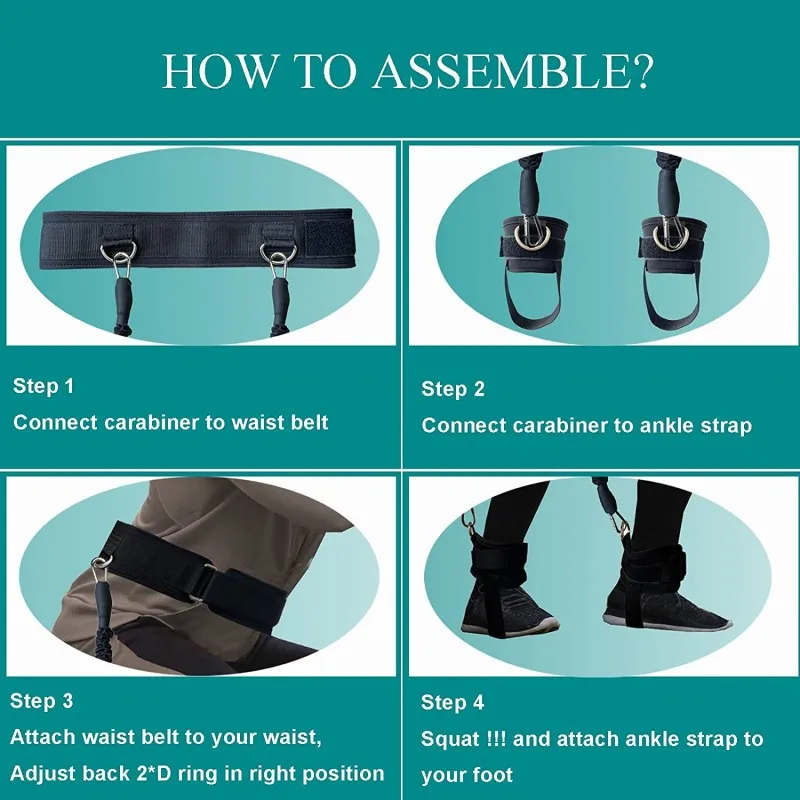 HOW TO ASSEMBLE?

Step 1
Connect carabiner to waist belt

Step 2
Connect carabiner to ankle strap

Step 3
Attach waist belt to your waist,
Adjust back 2*D ring in right position

Step 4
Squat !!! and attach ankle strap to your foot