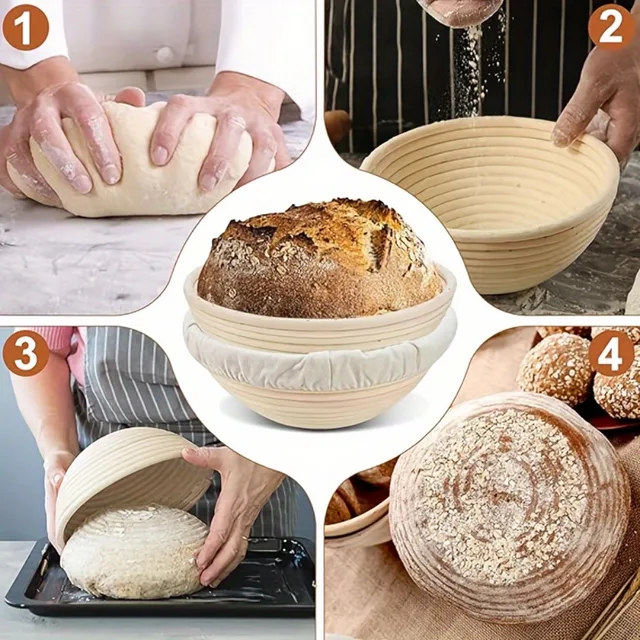 1
2
3
4