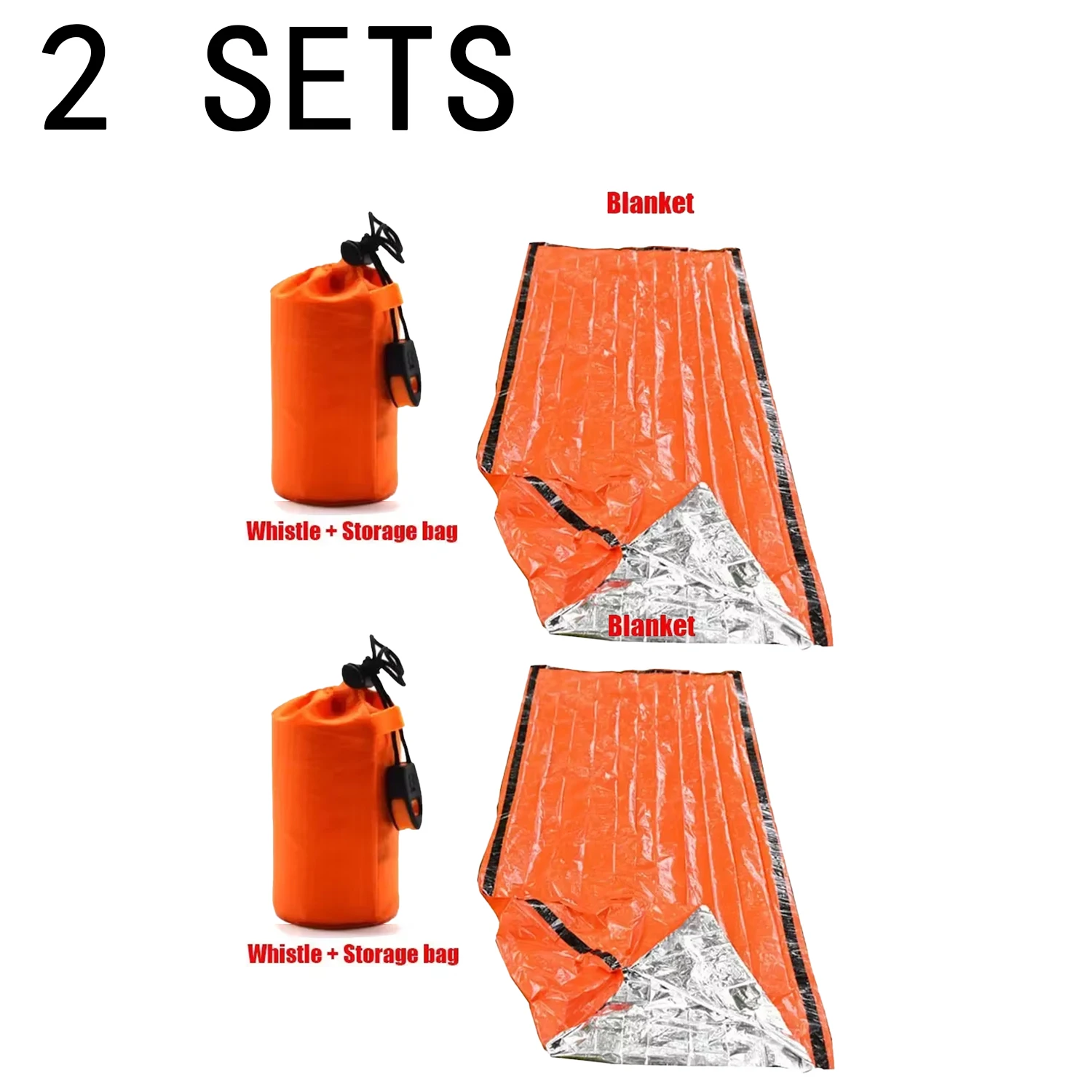 2 SETS

Blanket

Whistle + Storage bag

Blanket

Whistle + Storage bag