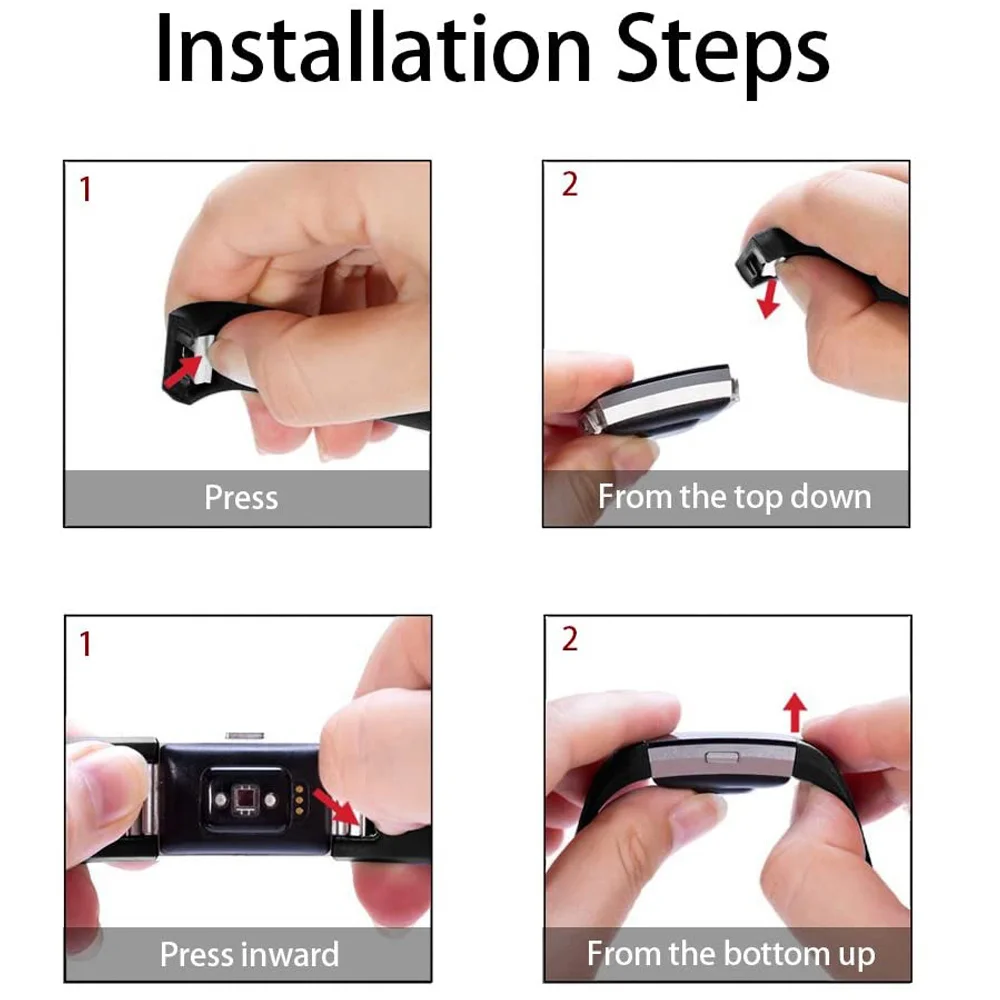 Installation Steps

1

Press

2

From the top down

1

Press inward

2

From the bottom up