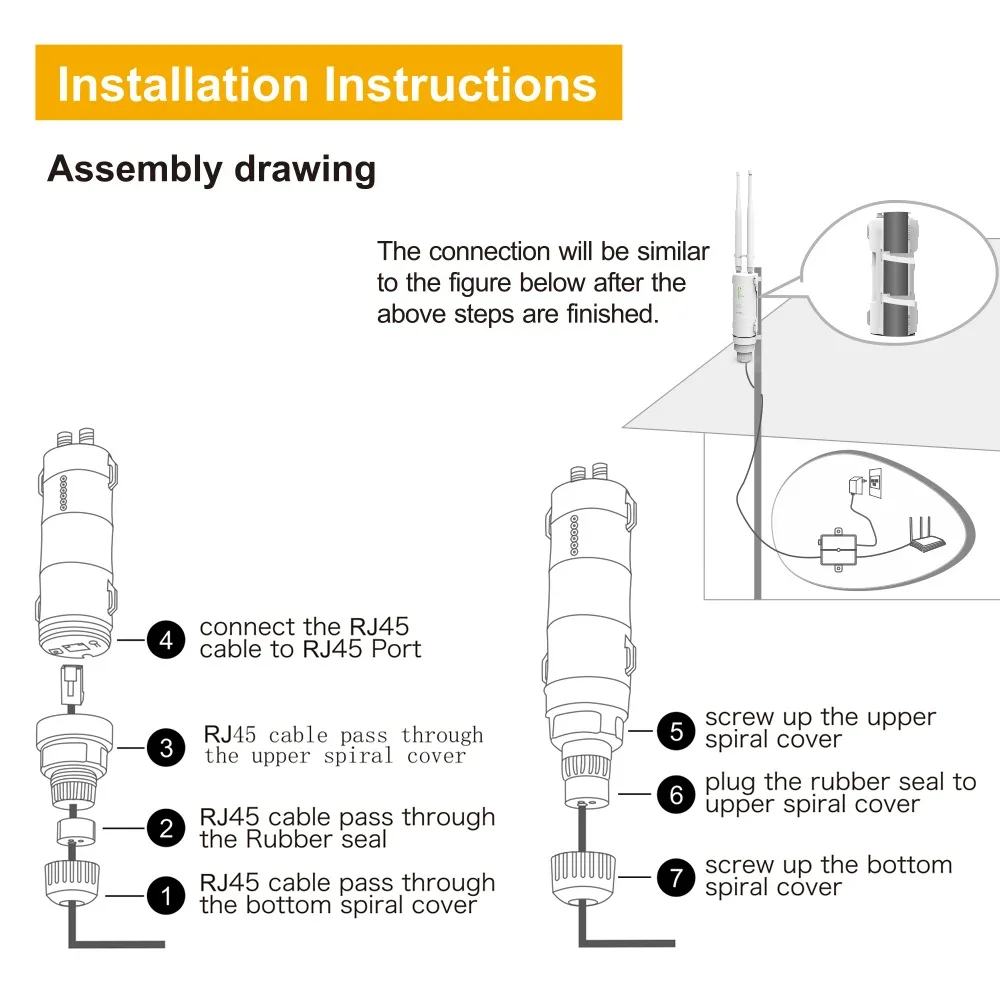 Installation Instructions

Assembly drawing

The connection will be similar to the figure below after the above steps are finished.

4 connect the RJ45 cable to RJ45 Port

3 RJ45 cable pass through the upper spiral cover

2 RJ45 cable pass through the Rubber seal

1 RJ45 cable pass through the bottom spiral cover

5 screw up the upper spiral cover

6 plug the rubber seal to upper spiral cover

7 screw up the bottom spiral cover