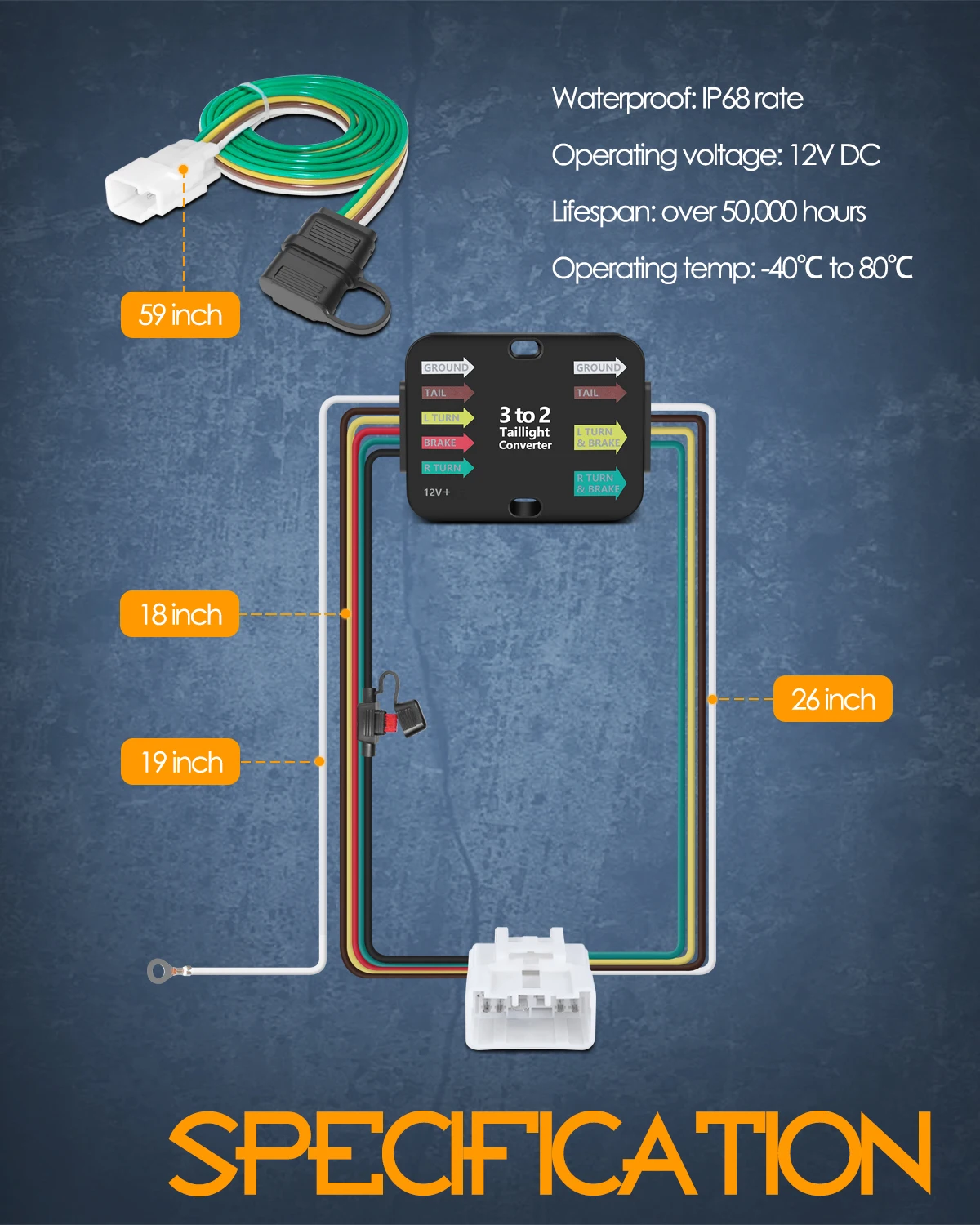 Waterproof: IP68 rate

Operating voltage: 12V DC

Lifespan: over 50,000 hours

Operating temp: -40℃ to 80℃

59 inch

GROUND
TAIL
L TURN
BRAKE
R TURN
12V+

3 to 2
Taillight
Converter

GROUND
TAIL
L TURN & BRAKE
R TURN & BRAKE

18 inch

19 inch

26 inch

SPECIFICATION