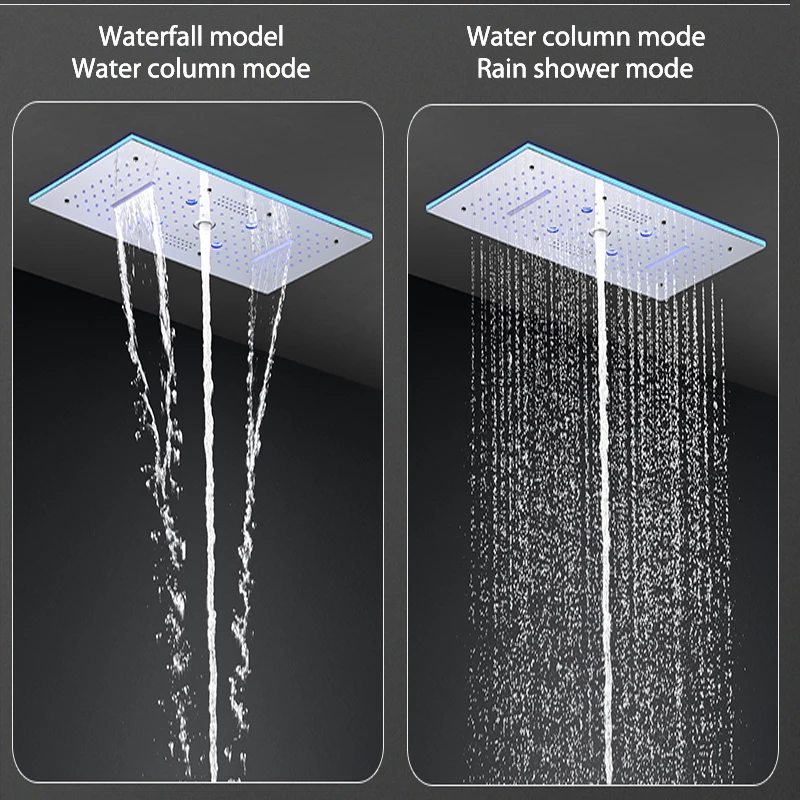 Waterfall model
Water column mode

Water column mode
Rain shower mode