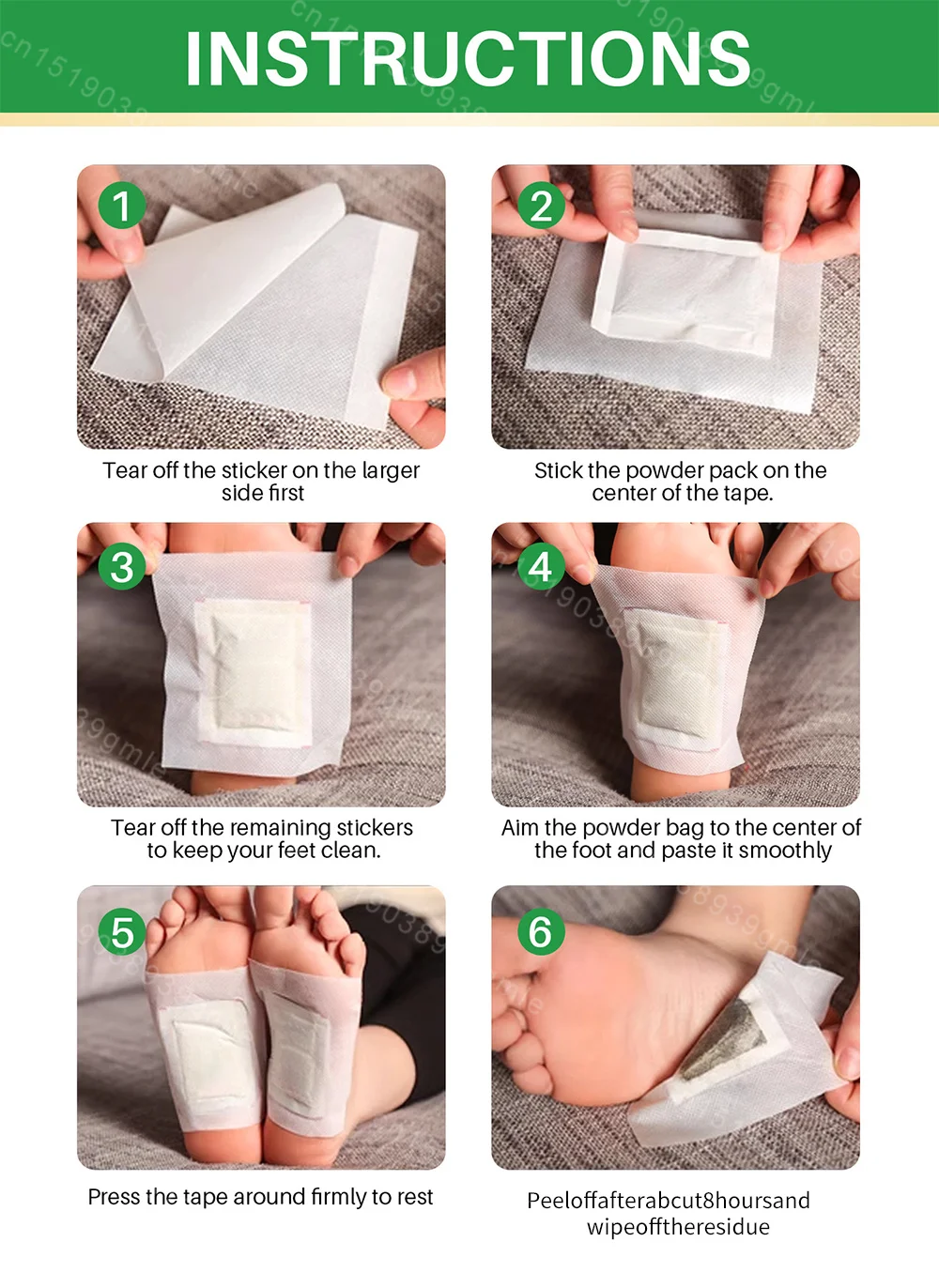 INSTRUCTIONS

1

Tear off the sticker on the larger side first

2

Stick the powder pack on the center of the tape.

3

Tear off the remaining stickers to keep your feet clean.

4

Aim the powder bag to the center of the foot and paste it smoothly

5

Press the tape around firmly to rest

6

Peeloffafterabcut8hoursand wipeofftheresidue