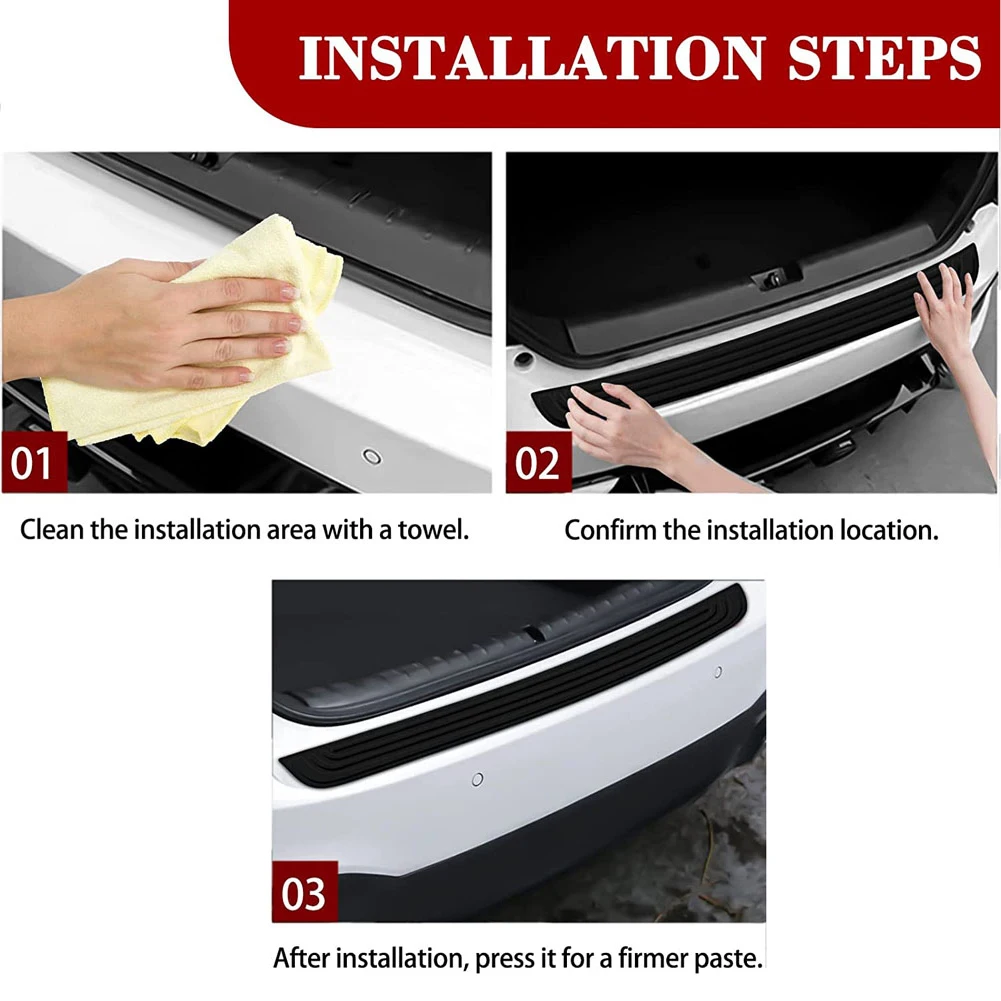 INSTALLATION STEPS

01

Clean the installation area with a towel.

02

Confirm the installation location.

03

After installation, press it for a firmer paste.