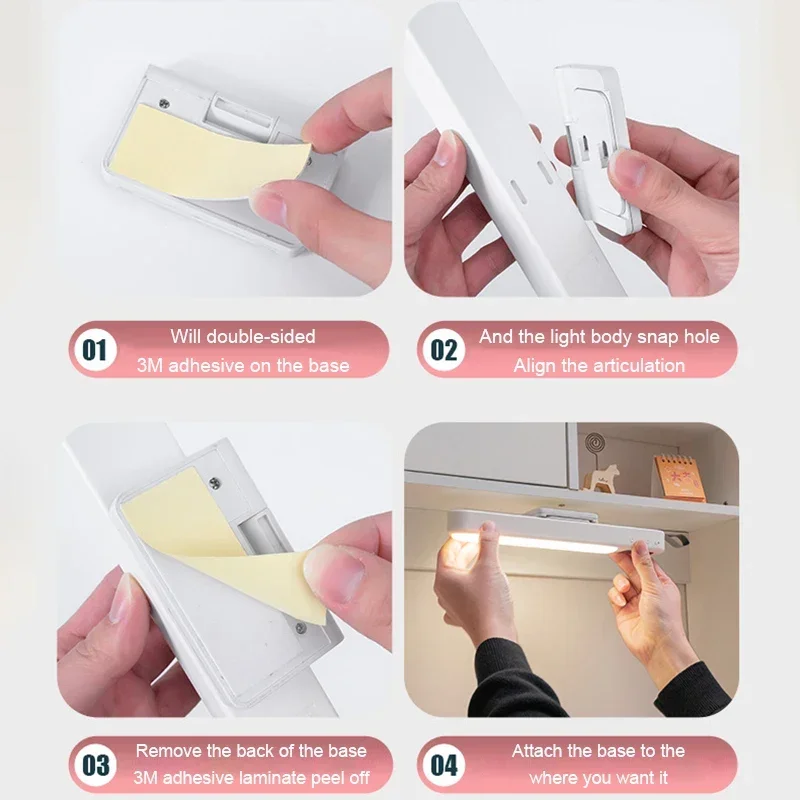 01 Will double-sided 3M adhesive on the base

02 And the light body snap hole Align the articulation

03 Remove the back of the base 3M adhesive laminate peel off

04 Attach the base to the where you want it