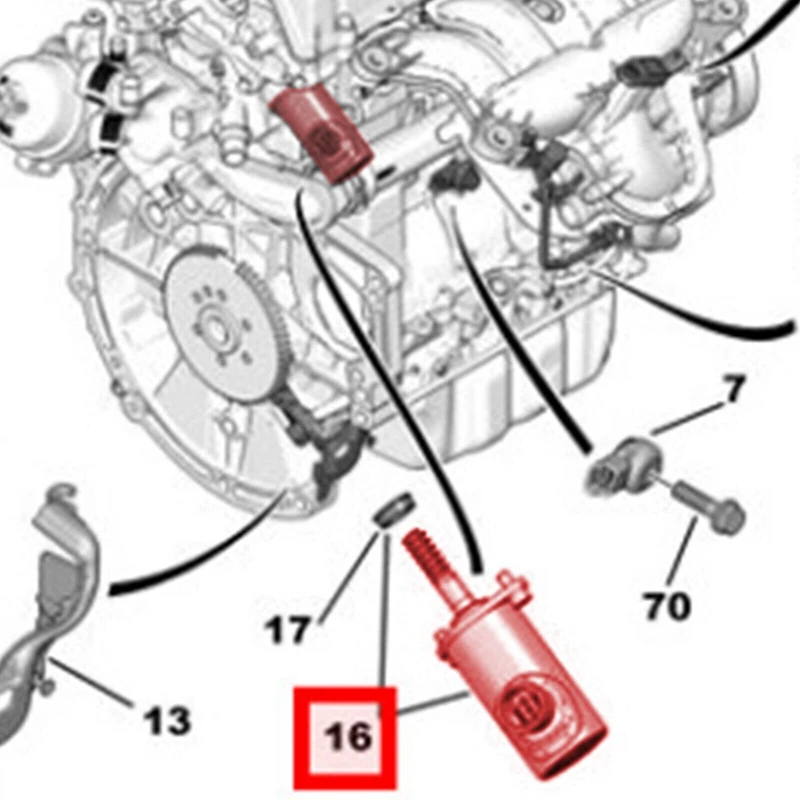 7

70

17

13

16