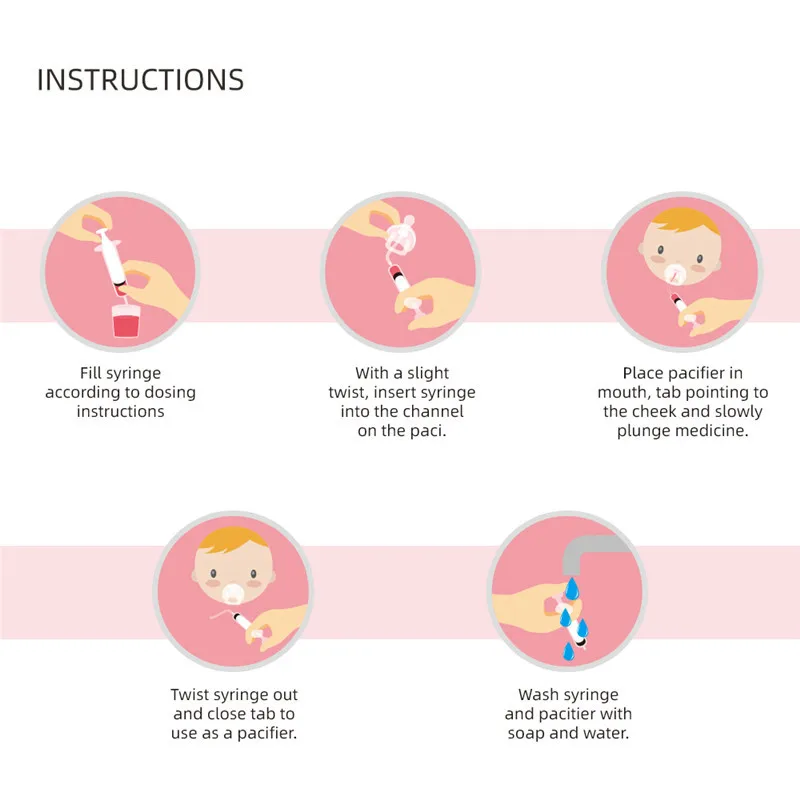 INSTRUCTIONS

Fill syringe according to dosing instructions

With a slight twist, insert syringe into the channel on the paci.

Place pacifier in mouth, tab pointing to the cheek and slowly plunge medicine.

Twist syringe out and close tab to use as a pacifier.

Wash syringe and pacitier with soap and water.