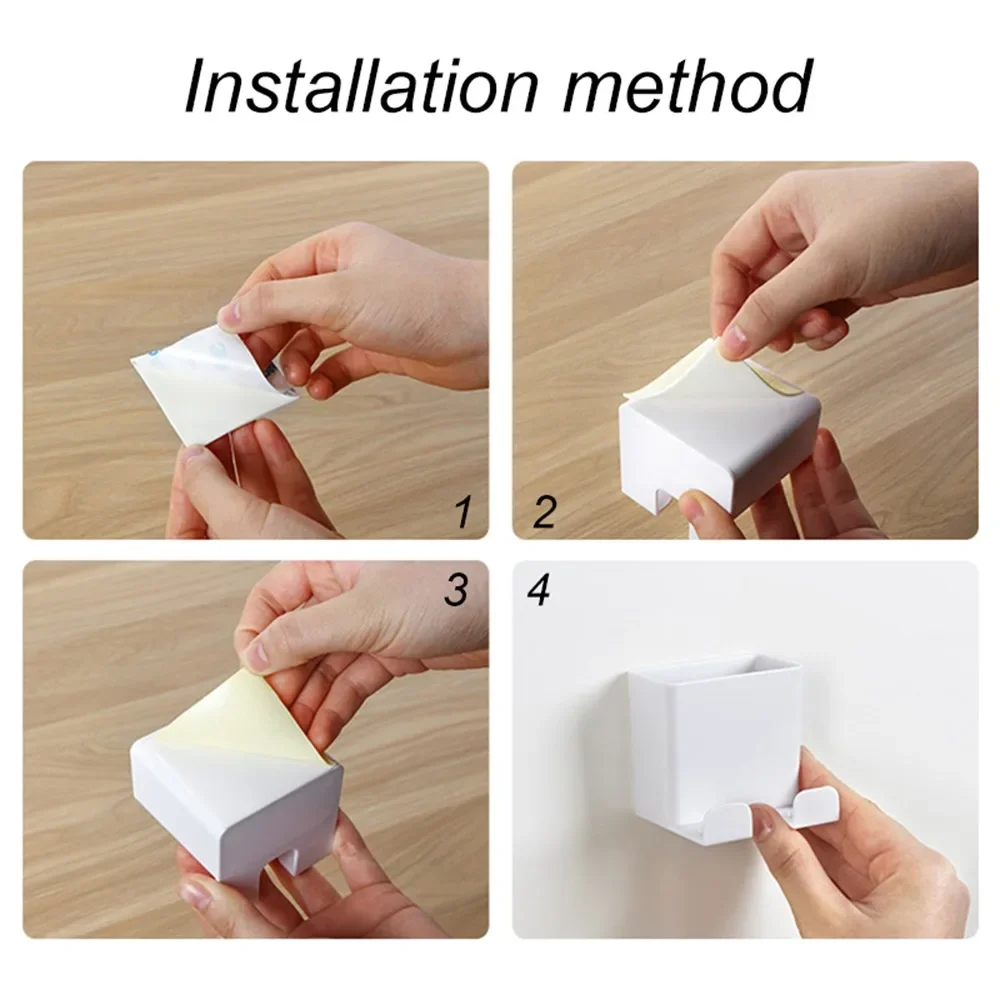 Installation method

1

2

3

4