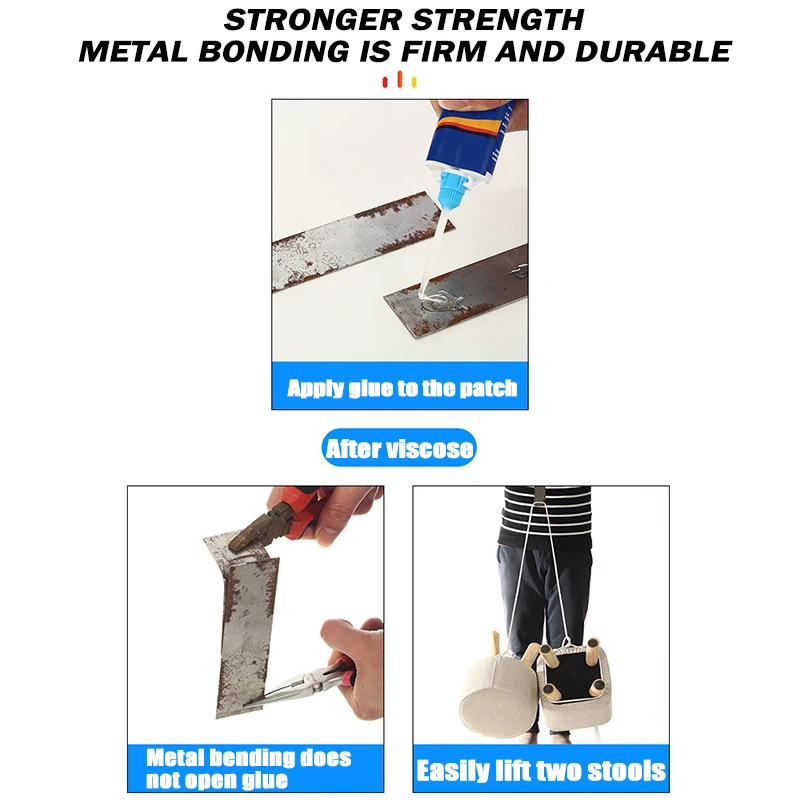 STRONGER STRENGTH
METAL BONDING IS FIRM AND DURABLE

Apply glue to the patch

After viscose

Metal bending does not open glue

Easily lift two stools