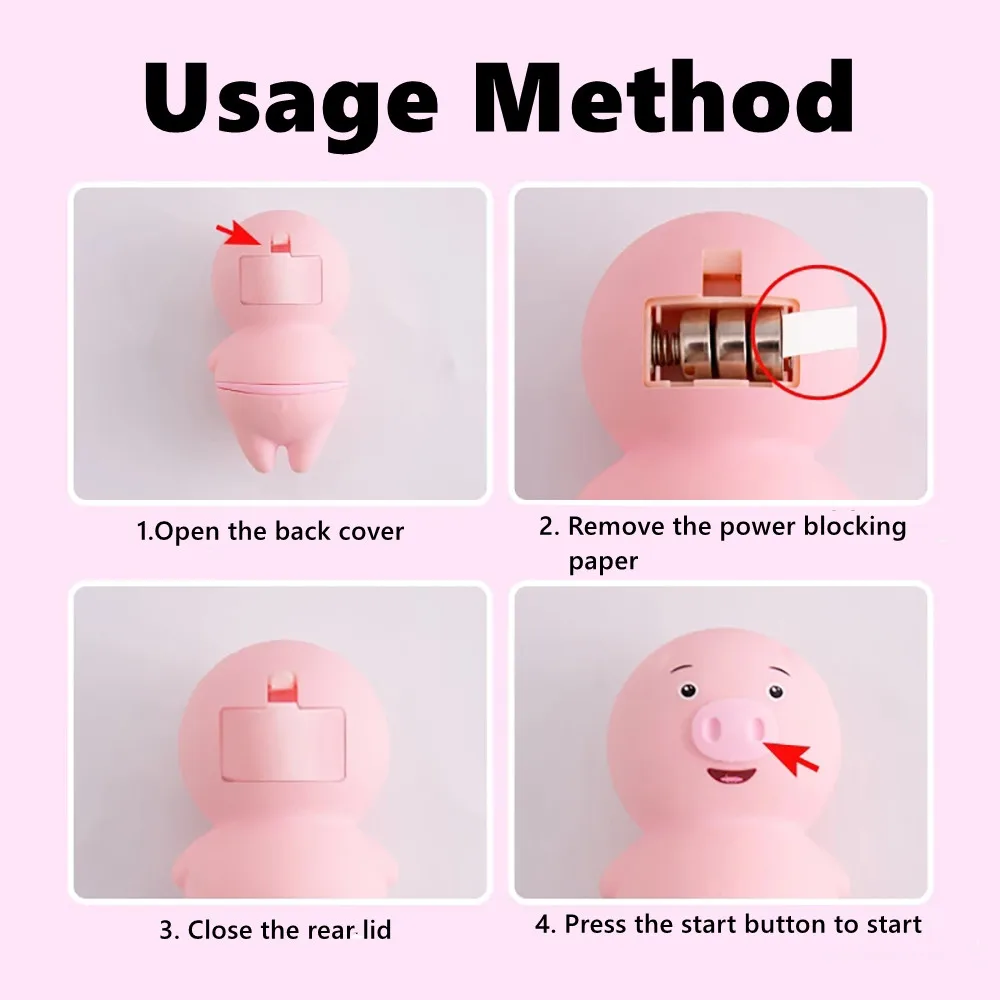 Usage Method

1.Open the back cover

2. Remove the power blocking paper

3. Close the rear lid

4. Press the start button to start