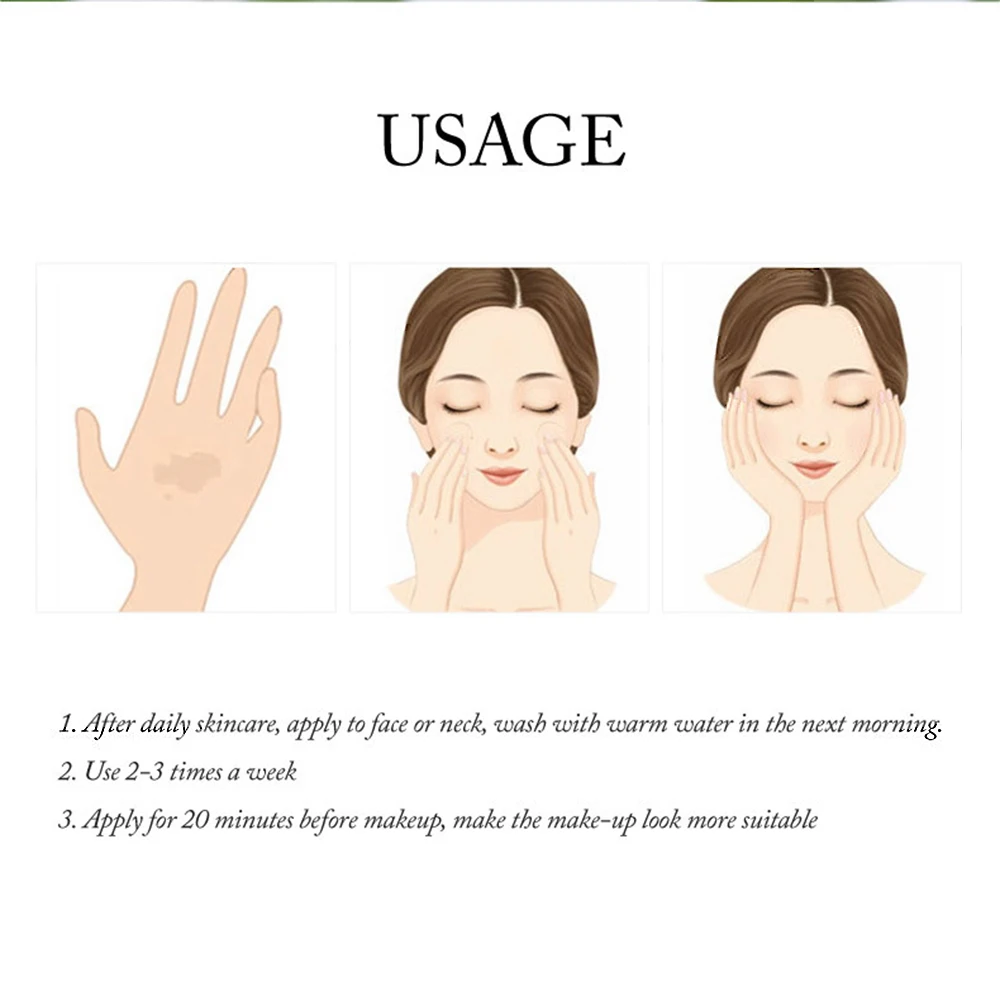 USAGE

1. After daily skincare, apply to face or neck, wash with warm water in the next morning.

2. Use 2-3 times a week

3. Apply for 20 minutes before makeup, make the make-up look more suitable