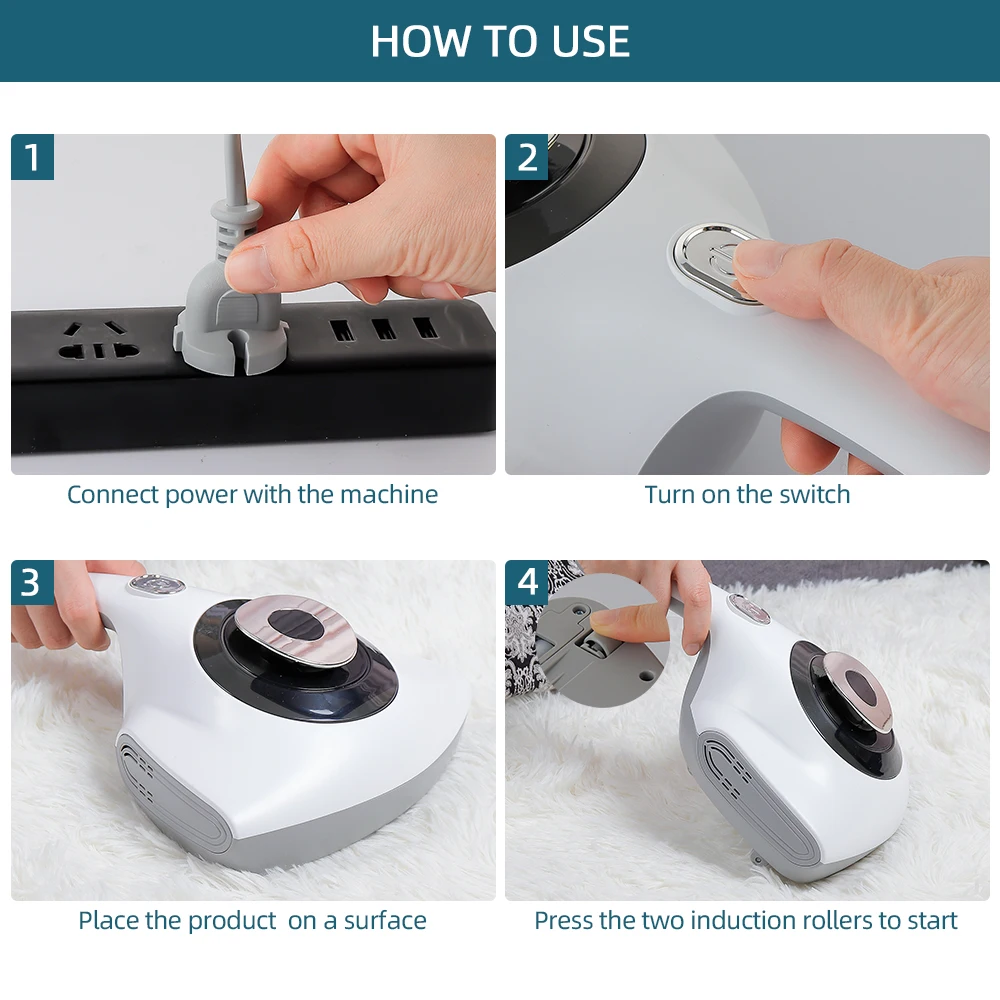 HOW TO USE

1

Connect power with the machine

2

Turn on the switch

3

Place the product on a surface

4

Press the two induction rollers to start