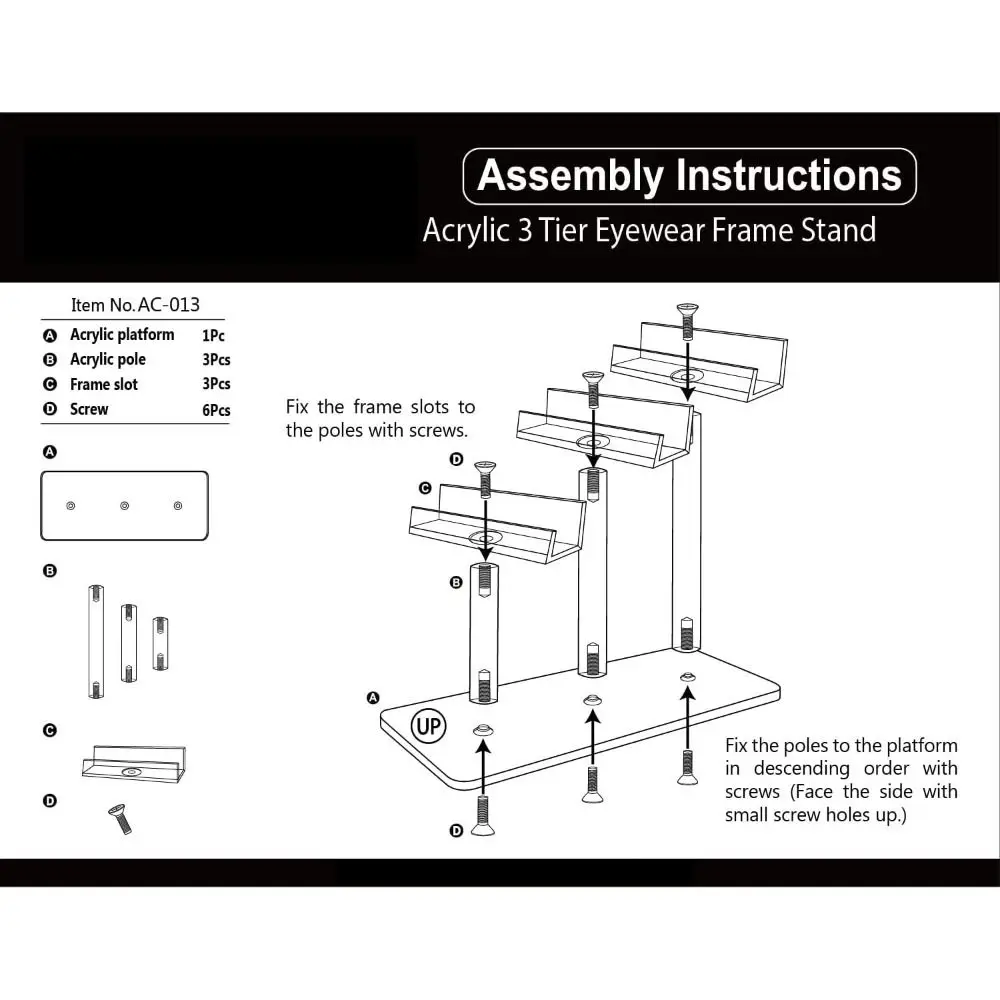 Assembly Instructions

Acrylic 3 Tier Eyewear Frame Stand

Item No. AC-013

| | | |
|---|---|---|
| A | Acrylic platform | 1Pc |
| B | Acrylic pole | 3Pcs |
| C | Frame slot | 3Pcs |
| D | Screw | 6Pcs |

A

B

C

D

Fix the frame slots to the poles with screws.

D

C

B

A

UP

D

Fix the poles to the platform in descending order with screws (Face the side with small screw holes up.)