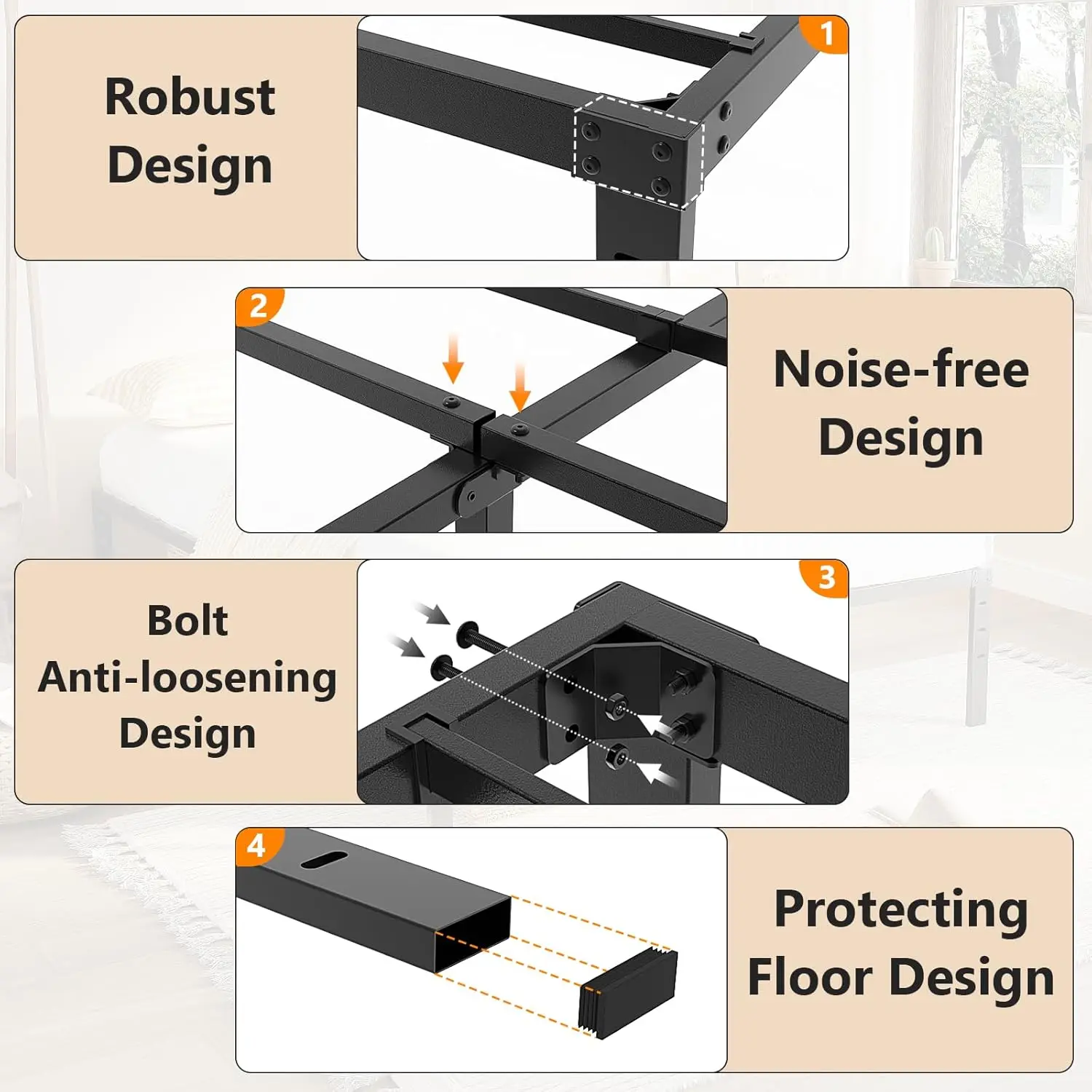 Robust Design

1

2

Noise-free Design

Bolt Anti-loosening Design

3

4

Protecting Floor Design