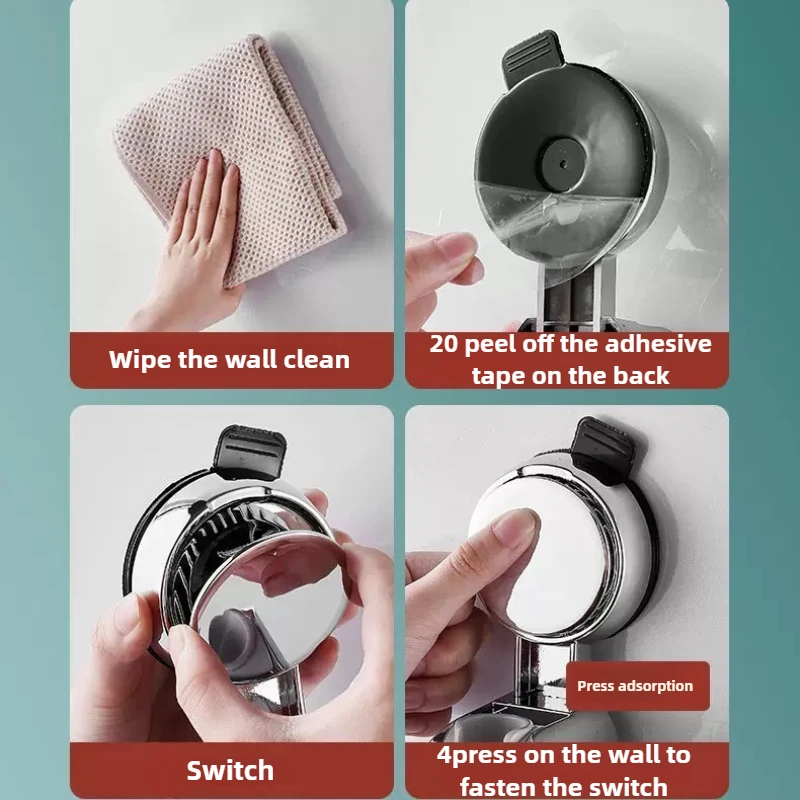 Wipe the wall clean

20 peel off the adhesive tape on the back

Switch

Press adsorption

4press on the wall to fasten the switch