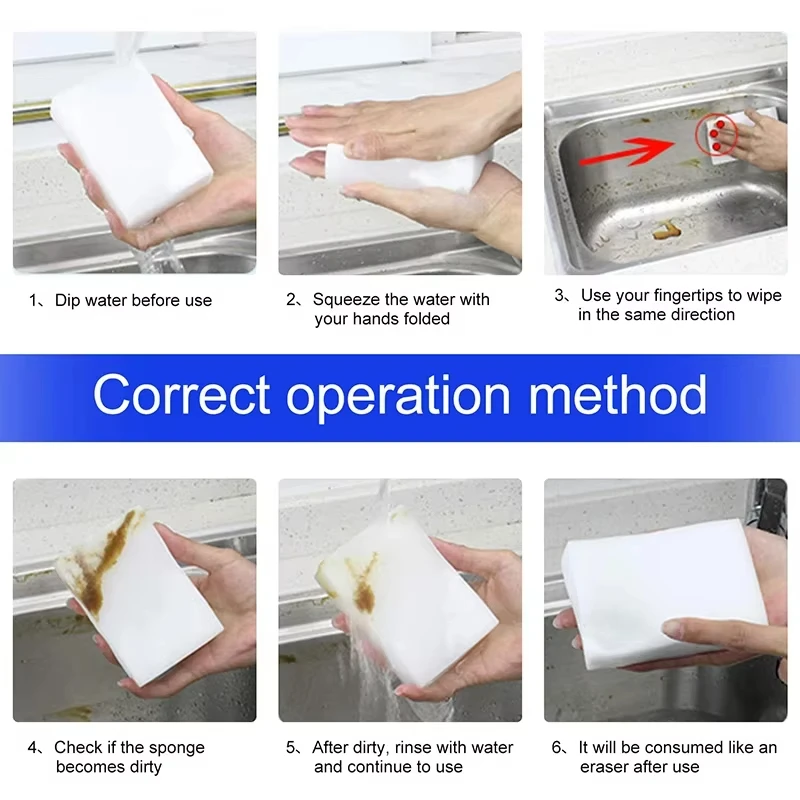 1、Dip water before use

2、Squeeze the water with your hands folded

3、Use your fingertips to wipe in the same direction

Correct operation method

4、Check if the sponge becomes dirty

5、After dirty, rinse with water and continue to use

6、It will be consumed like an eraser after use