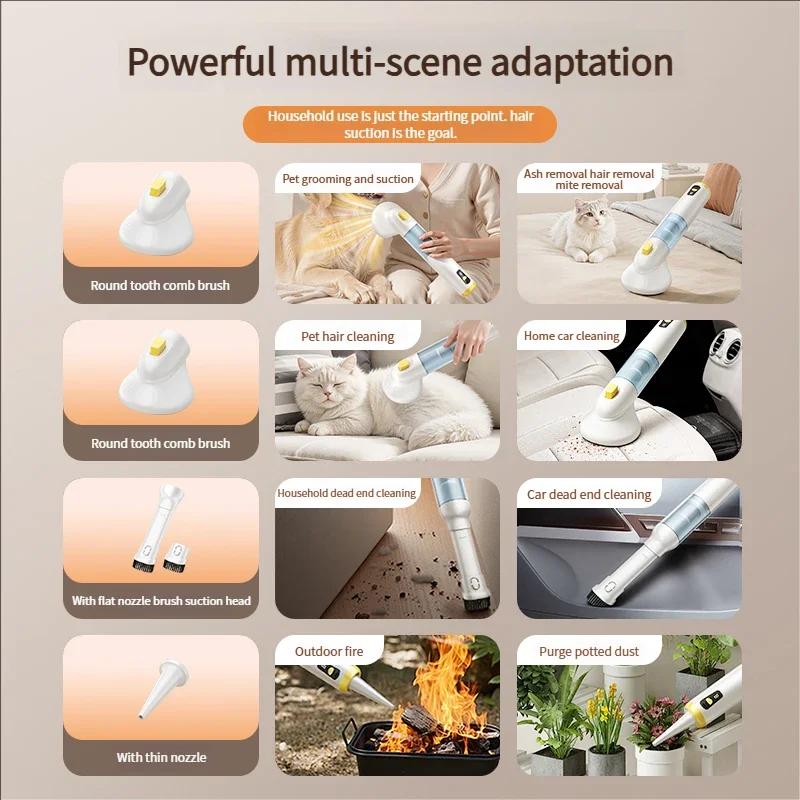 Powerful multi-scene adaptation

Household use is just the starting point. hair suction is the goal.

Round tooth comb brush

Pet grooming and suction

Ash removal hair removal mite removal

Round tooth comb brush

Pet hair cleaning

Home car cleaning

With flat nozzle brush suction head

Household dead end cleaning

Car dead end cleaning

With thin nozzle

Outdoor fire

Purge potted dust