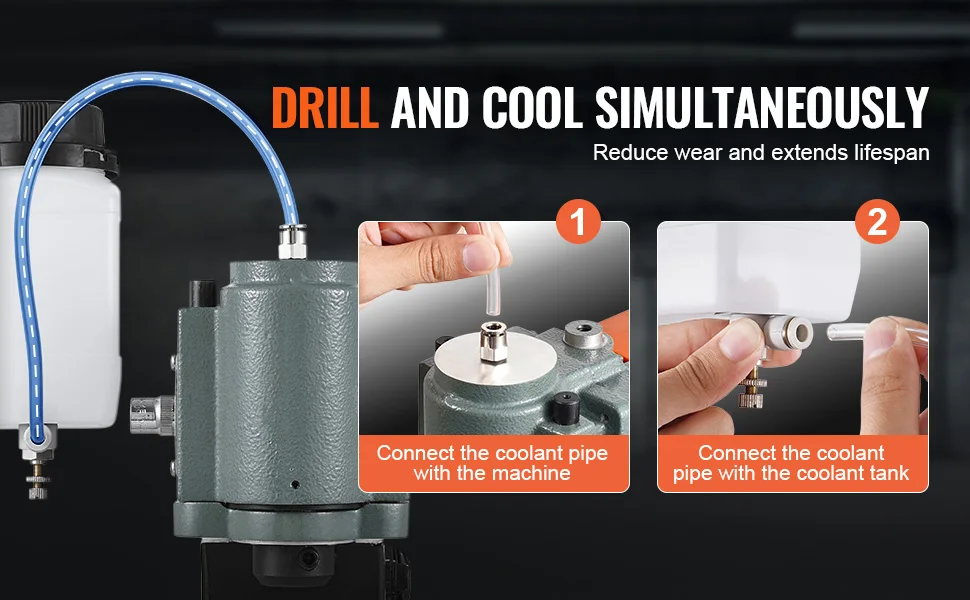 DRILL AND COOL SIMULTANEOUSLY

Reduce wear and extends lifespan

1

Connect the coolant pipe with the machine

2

Connect the coolant pipe with the coolant tank